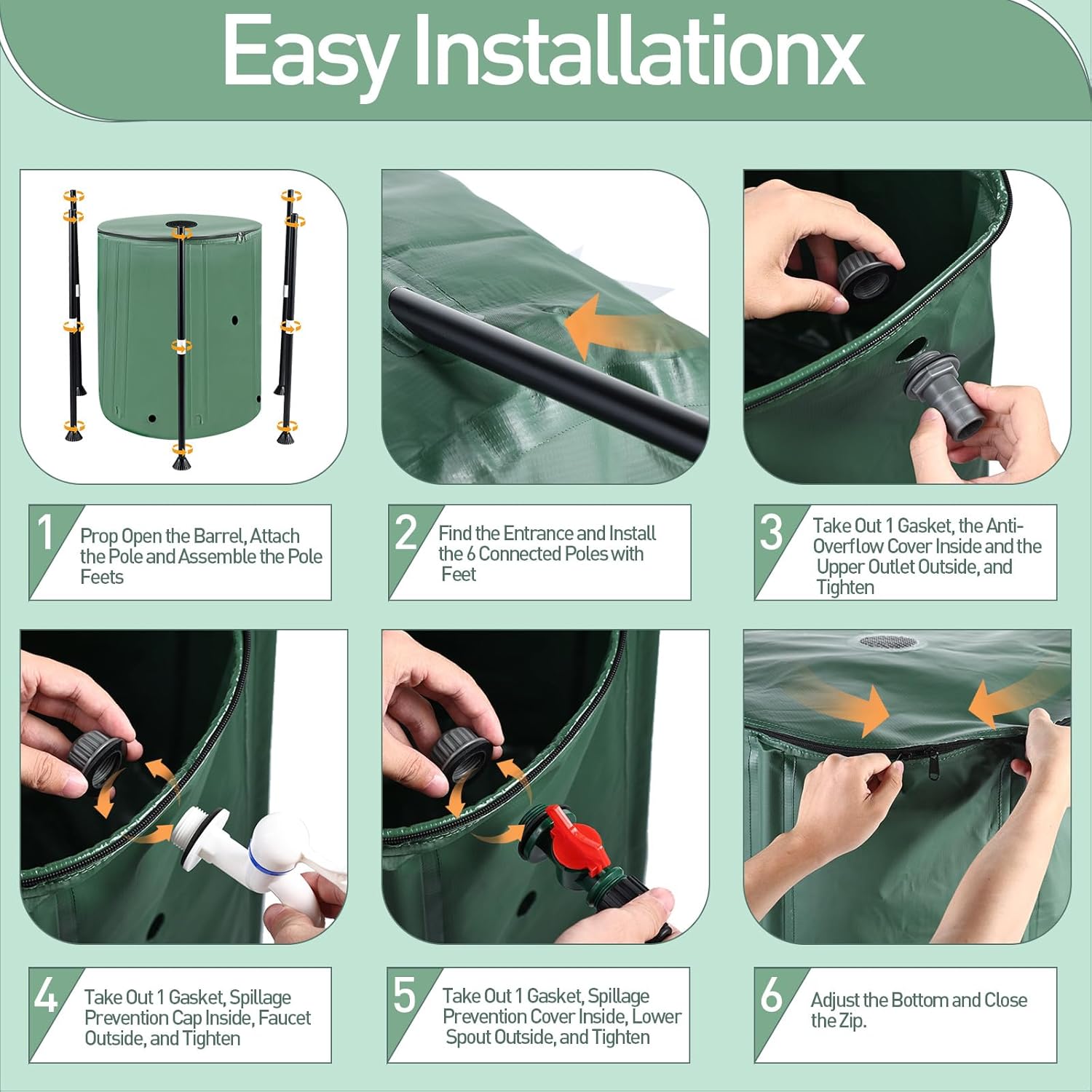 Easy Installationx

1 Prop Open the Barrel, Attach the Pole and Assemble the Pole Feets

2 Find the Entrance and Install the 6 Connected Poles with Feet

3 Take Out 1 Gasket, the Anti-Overflow Cover Inside and the Upper Outlet Outside, and Tighten

4 Take Out 1 Gasket, Spillage Prevention Cap Inside, Faucet Outside, and Tighten

5 Take Out 1 Gasket, Spillage Prevention Cover Inside, Lower Spout Outside, and Tighten

6 Adjust the Bottom and Close the Zip.