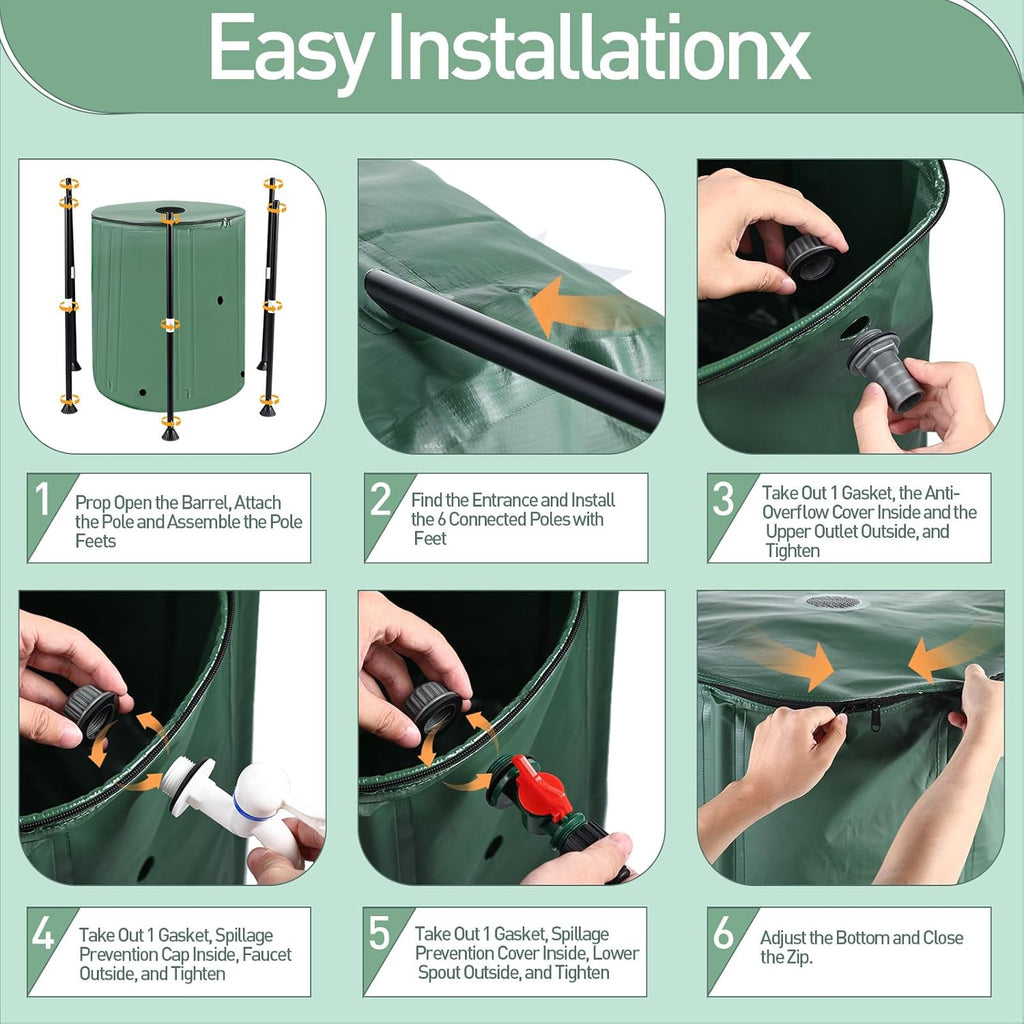 Easy Installationx

1 Prop Open the Barrel, Attach the Pole and Assemble the Pole Feets

2 Find the Entrance and Install the 6 Connected Poles with Feet

3 Take Out 1 Gasket, the Anti-Overflow Cover Inside and the Upper Outlet Outside, and Tighten

4 Take Out 1 Gasket, Spillage Prevention Cap Inside, Faucet Outside, and Tighten

5 Take Out 1 Gasket, Spillage Prevention Cover Inside, Lower Spout Outside, and Tighten

6 Adjust the Bottom and Close the Zip.