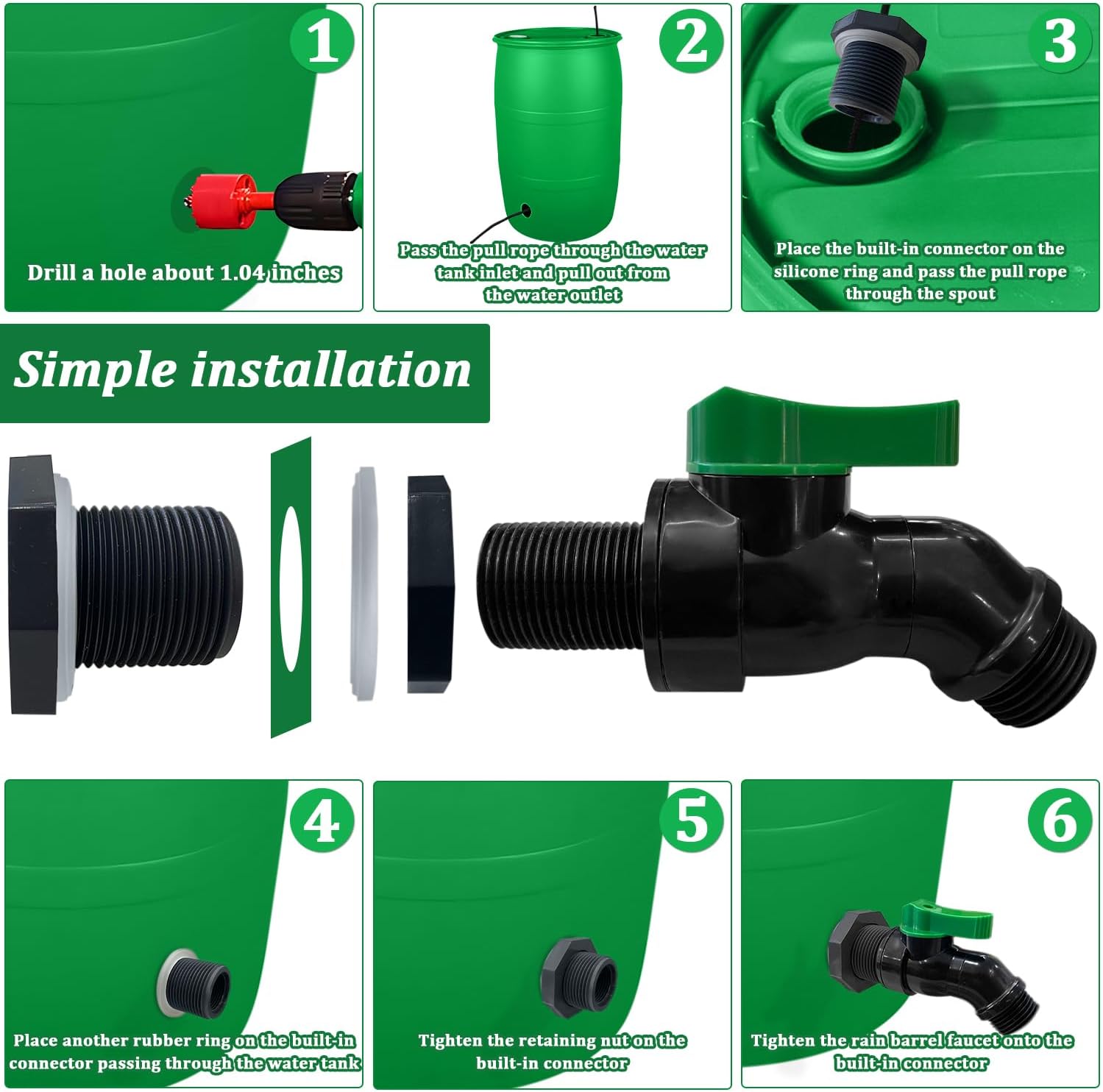 1

Drill a hole about 1.04 inches

2

Pass the pull rope through the water tank inlet and pull out from the water outlet

3

Place the built-in connector on the silicone ring and pass the pull rope through the spout

Simple installation

4

Place another rubber ring on the built-in connector passing through the water tank

5

Tighten the retaining nut on the built-in connector

6

Tighten the rain barrel faucet onto the built-in connector