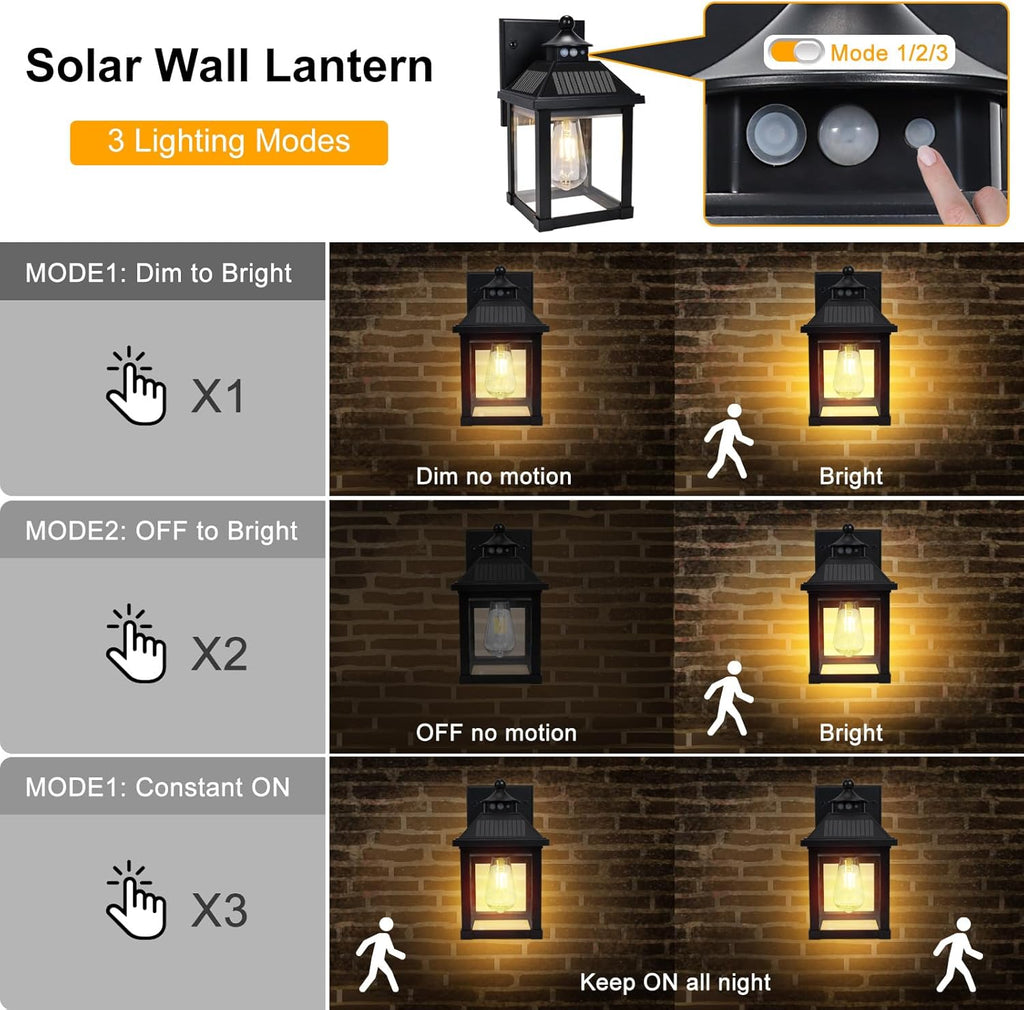 Solar Wall Lantern

3 Lighting Modes

Mode 1/2/3

MODE1: Dim to Bright

X1

Dim no motion

Bright

MODE2: OFF to Bright

X2

OFF no motion

Bright

MODE1: Constant ON

X3

Keep ON all night