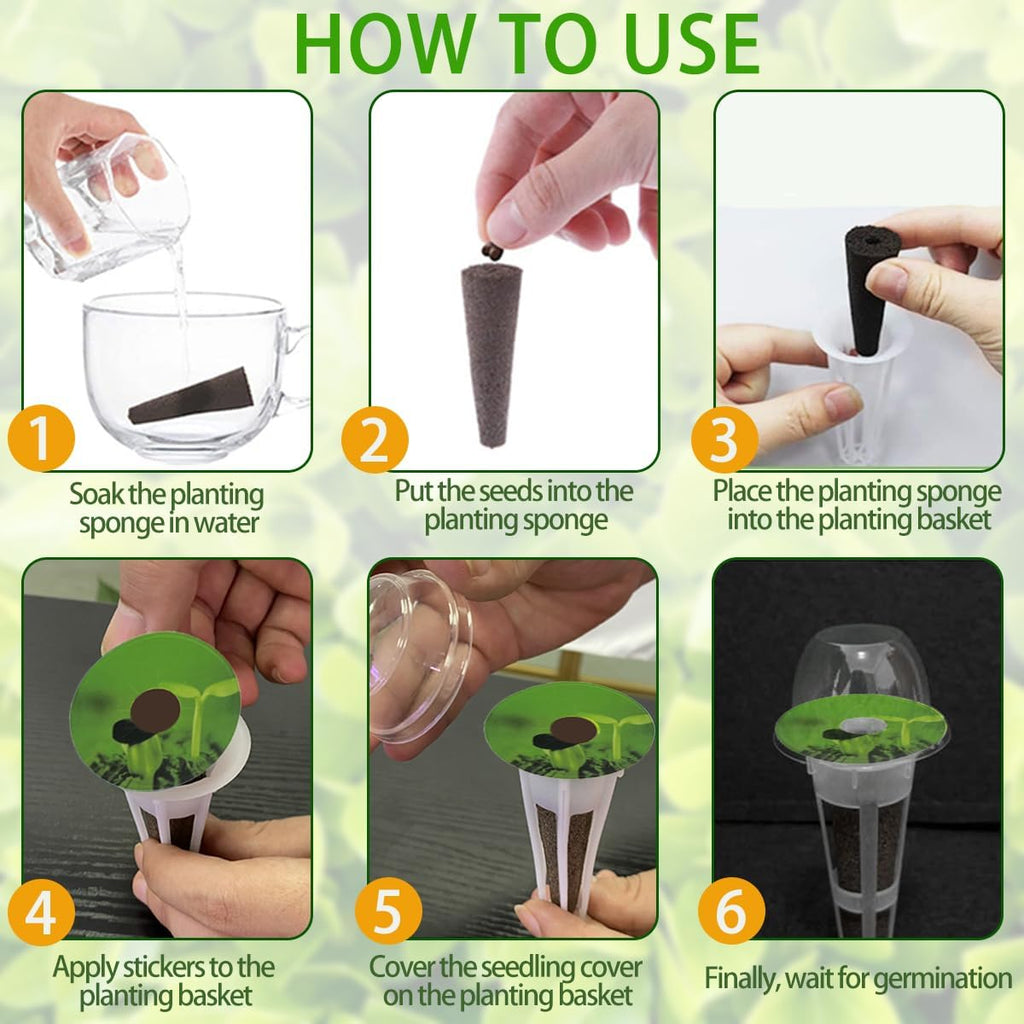 HOW TO USE

1
Soak the planting sponge in water

2
Put the seeds into the planting sponge

3
Place the planting sponge into the planting basket

4
Apply stickers to the planting basket

5
Cover the seedling cover on the planting basket

6
Finally, wait for germination