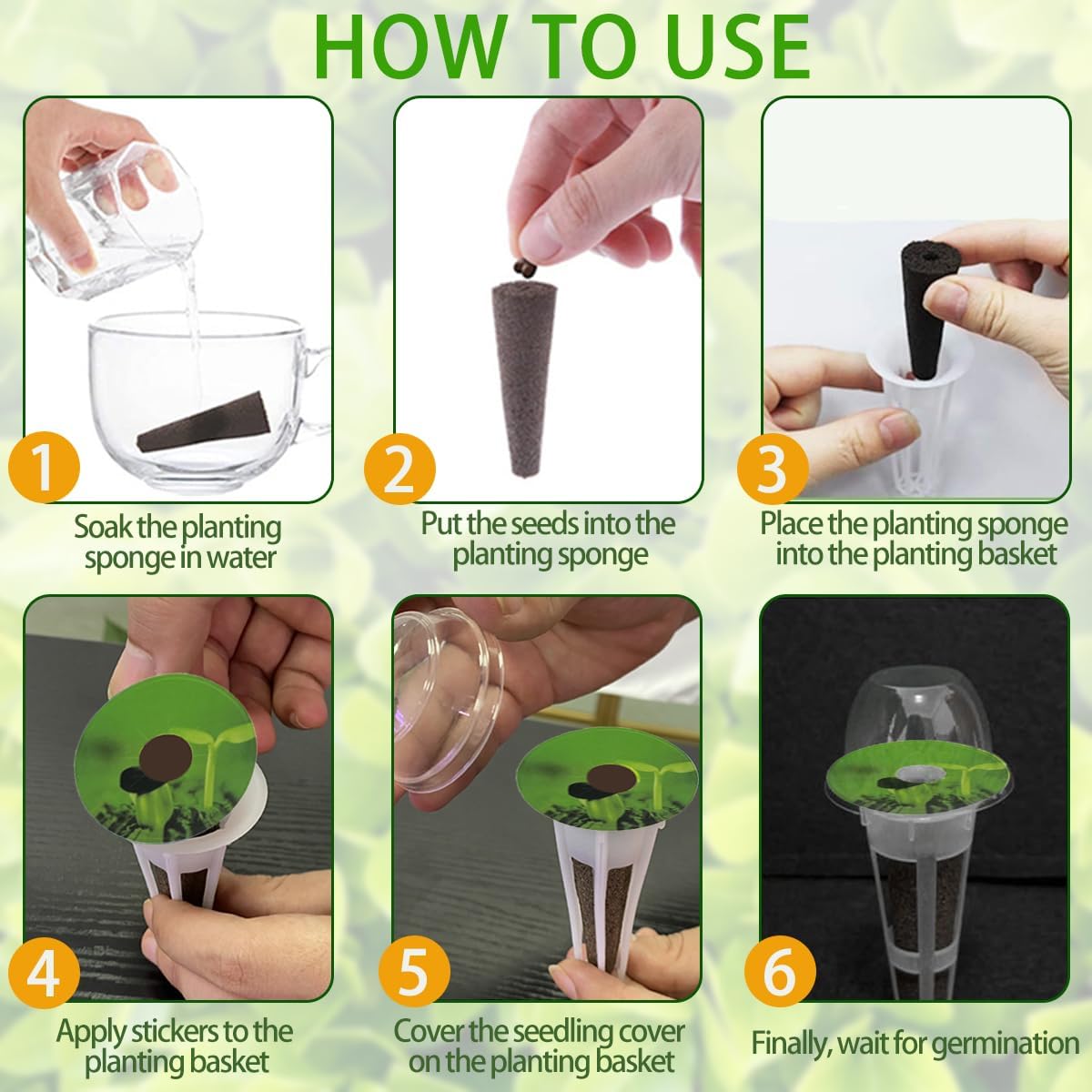 HOW TO USE

1

Soak the planting sponge in water

2

Put the seeds into the planting sponge

3

Place the planting sponge into the planting basket

4

Apply stickers to the planting basket

5

Cover the seedling cover on the planting basket

6

Finally, wait for germination