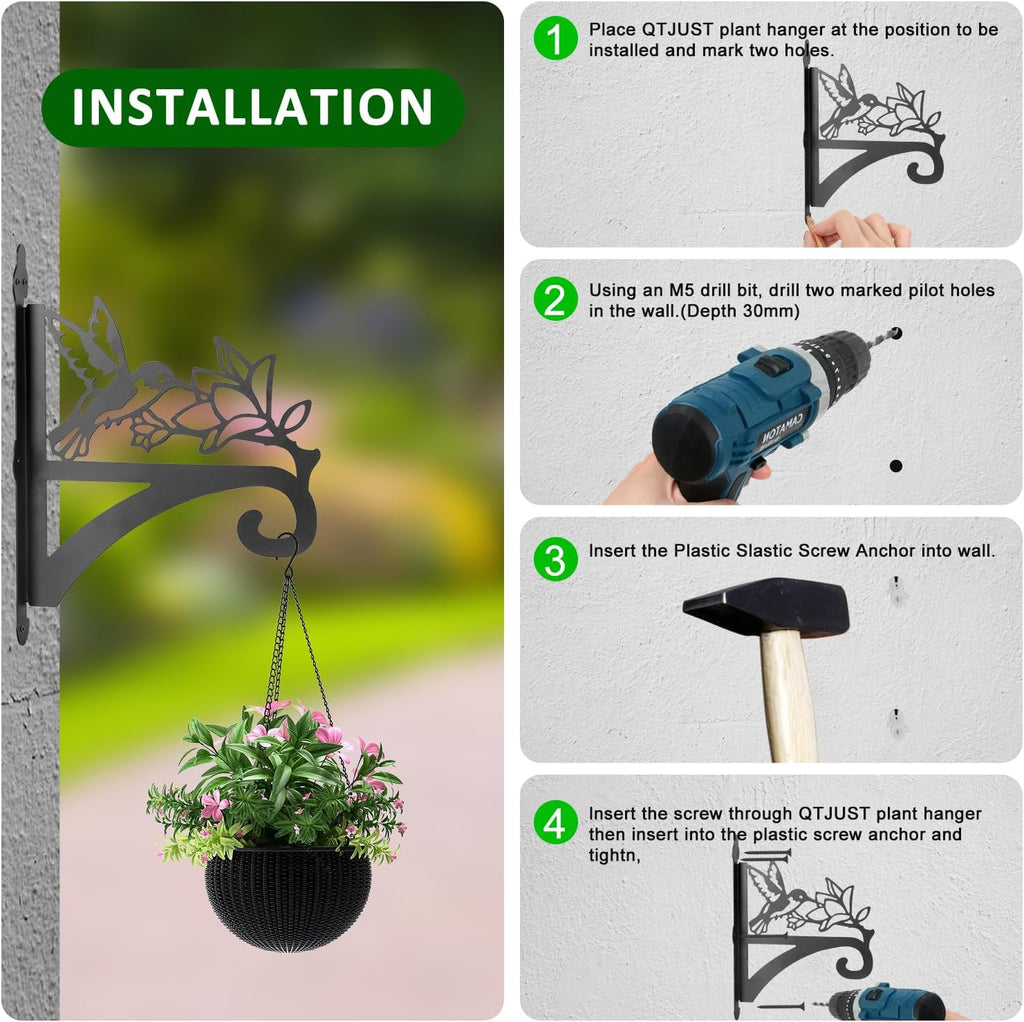 INSTALLATION

1 Place QTJUST plant hanger at the position to be installed and mark two holes.

2 Using an M5 drill bit, drill two marked pilot holes in the wall.(Depth 30mm)

CAMATON

3 Insert the Plastic Slastic Screw Anchor into wall.

4 Insert the screw through QTJUST plant hanger then insert into the plastic screw anchor and tightn,