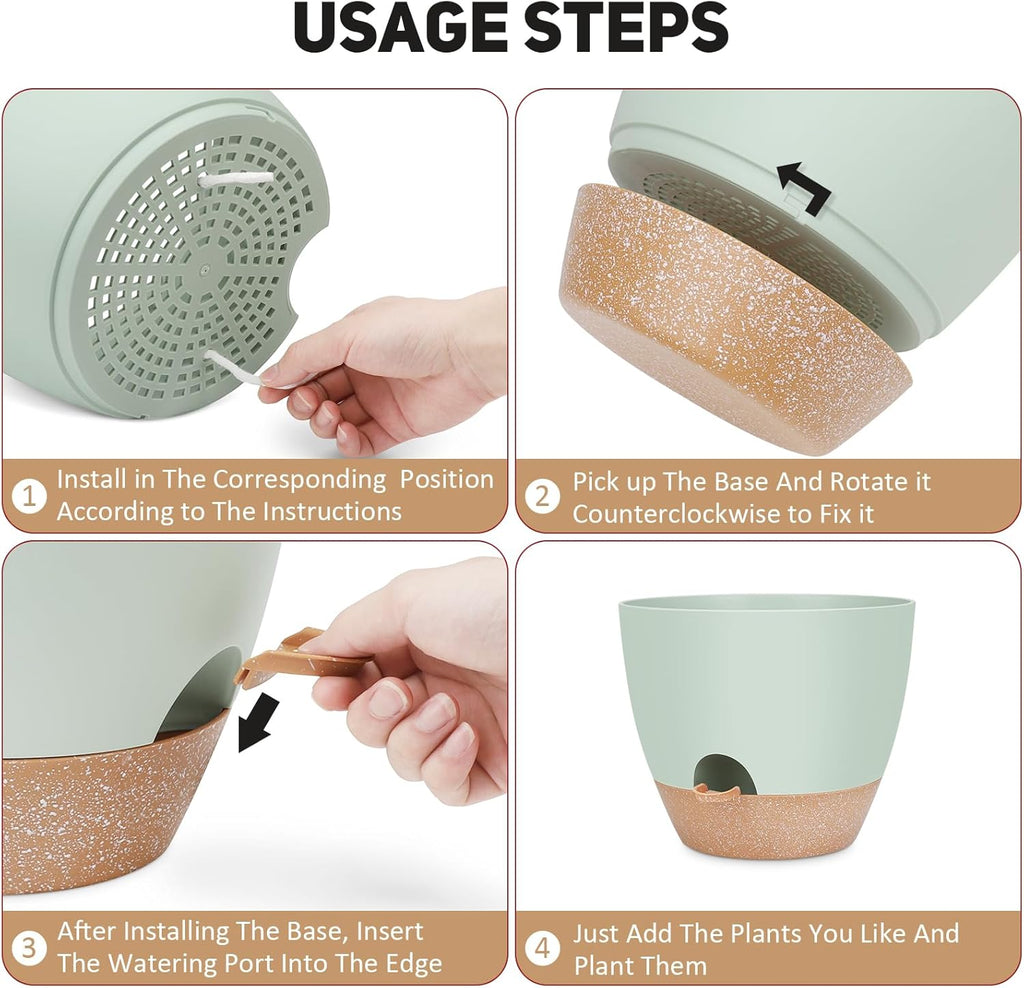 USAGE STEPS

1 Install in The Corresponding Position According to The Instructions

2 Pick up The Base And Rotate it Counterclockwise to Fix it

3 After Installing The Base, Insert The Watering Port Into The Edge

4 Just Add The Plants You Like And Plant Them