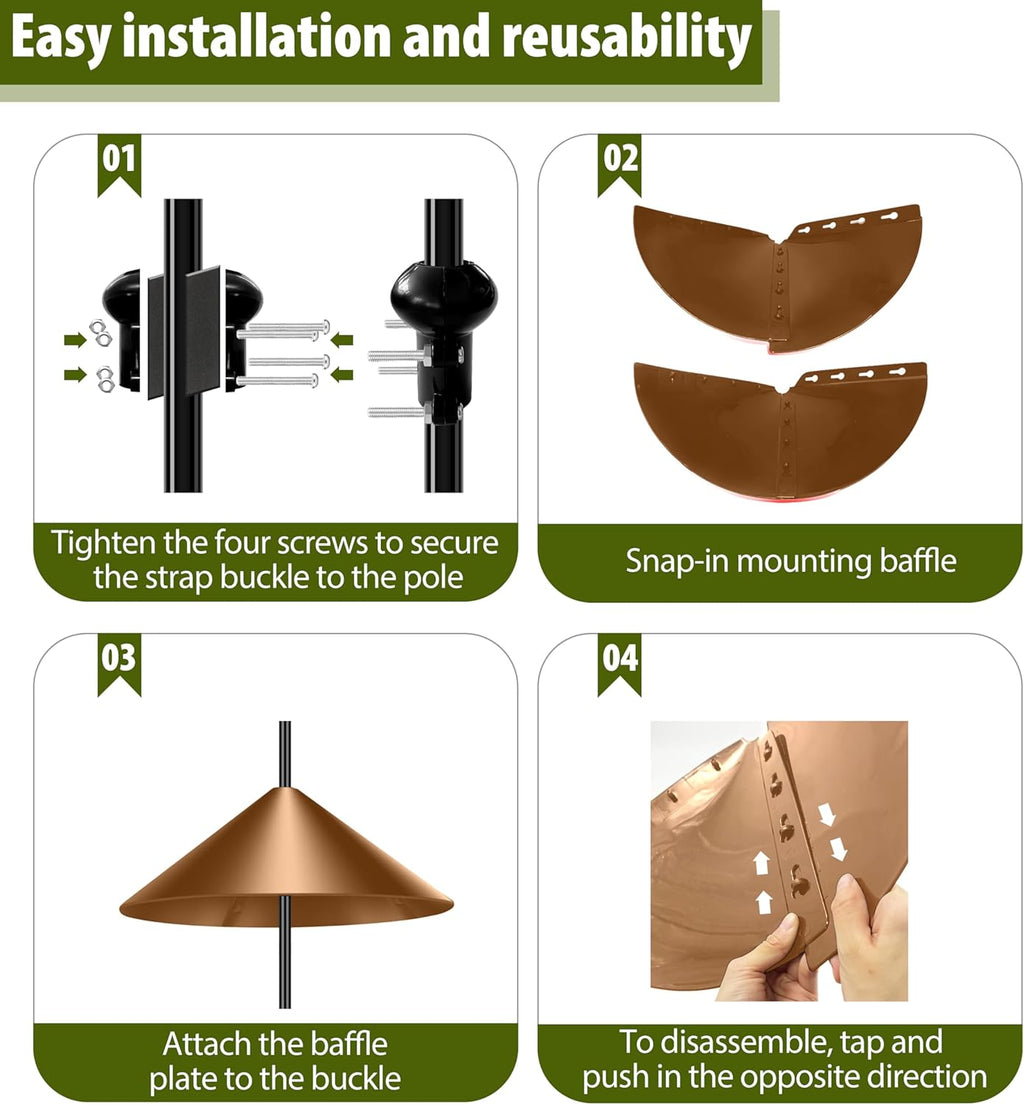 Easy installation and reusability

01

Tighten the four screws to secure the strap buckle to the pole

02

Snap-in mounting baffle

03

Attach the baffle plate to the buckle

04

To disassemble, tap and push in the opposite direction