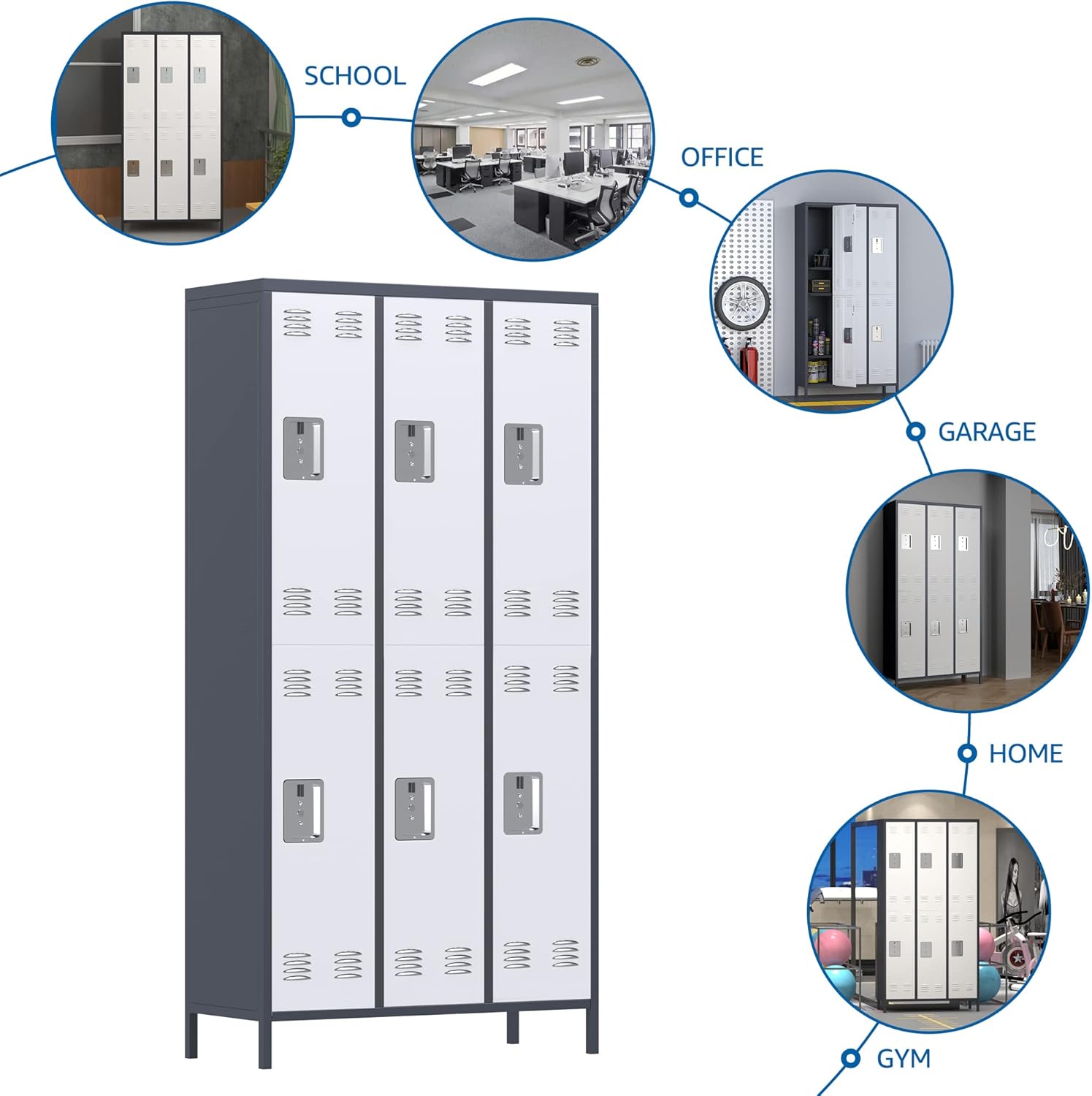 SCHOOL

OFFICE

GARAGE

HOME

GYM