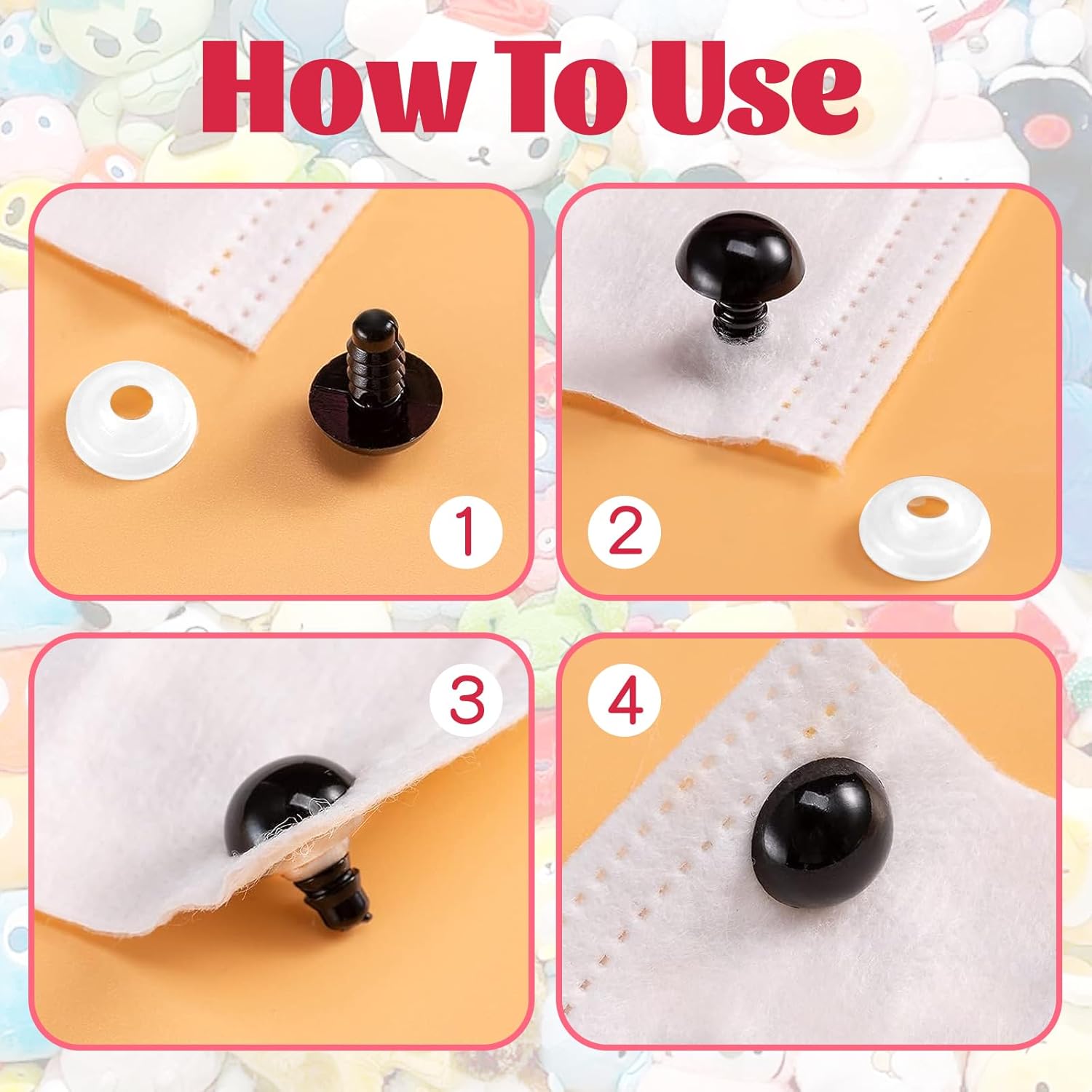 How To Use

1

2

3

4