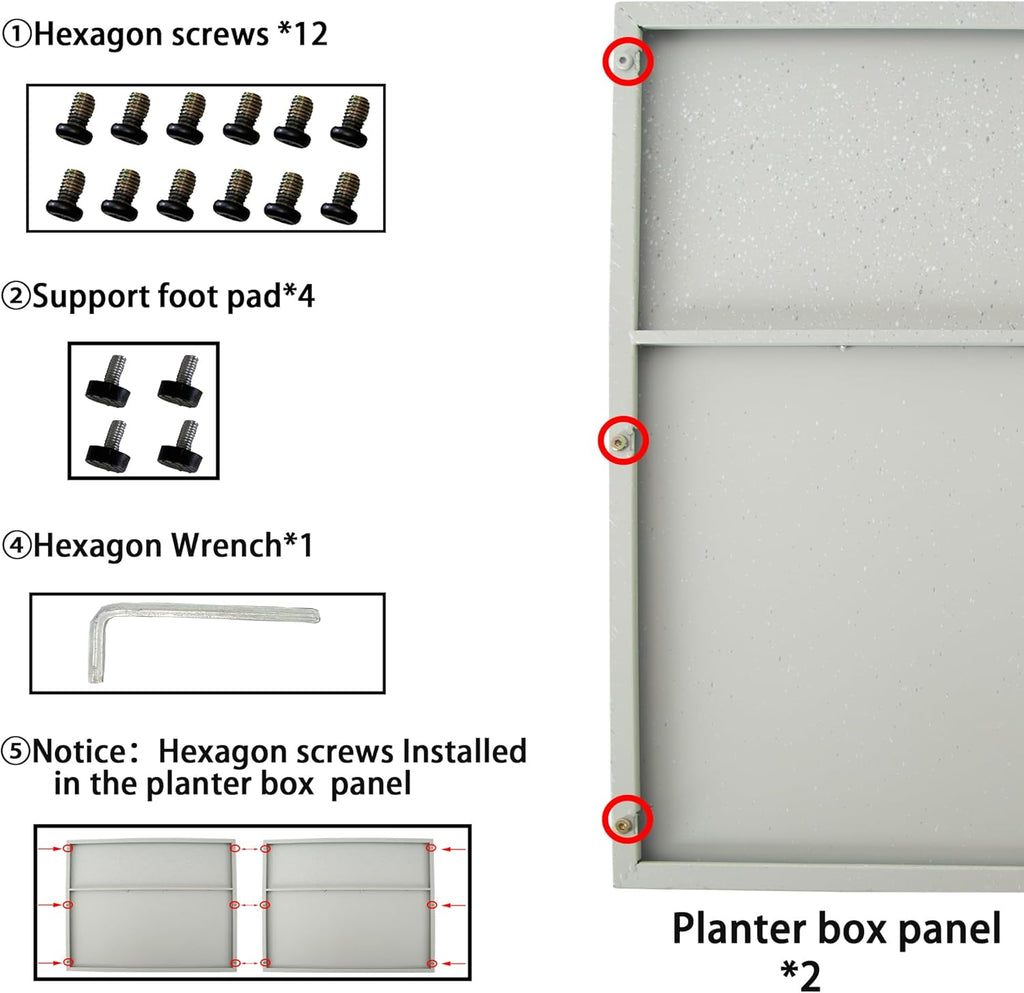 ①Hexagon screws *12

②Support foot pad*4

④Hexagon Wrench*1

⑤Notice：Hexagon screws Installed in the planter box panel

Planter box panel *2