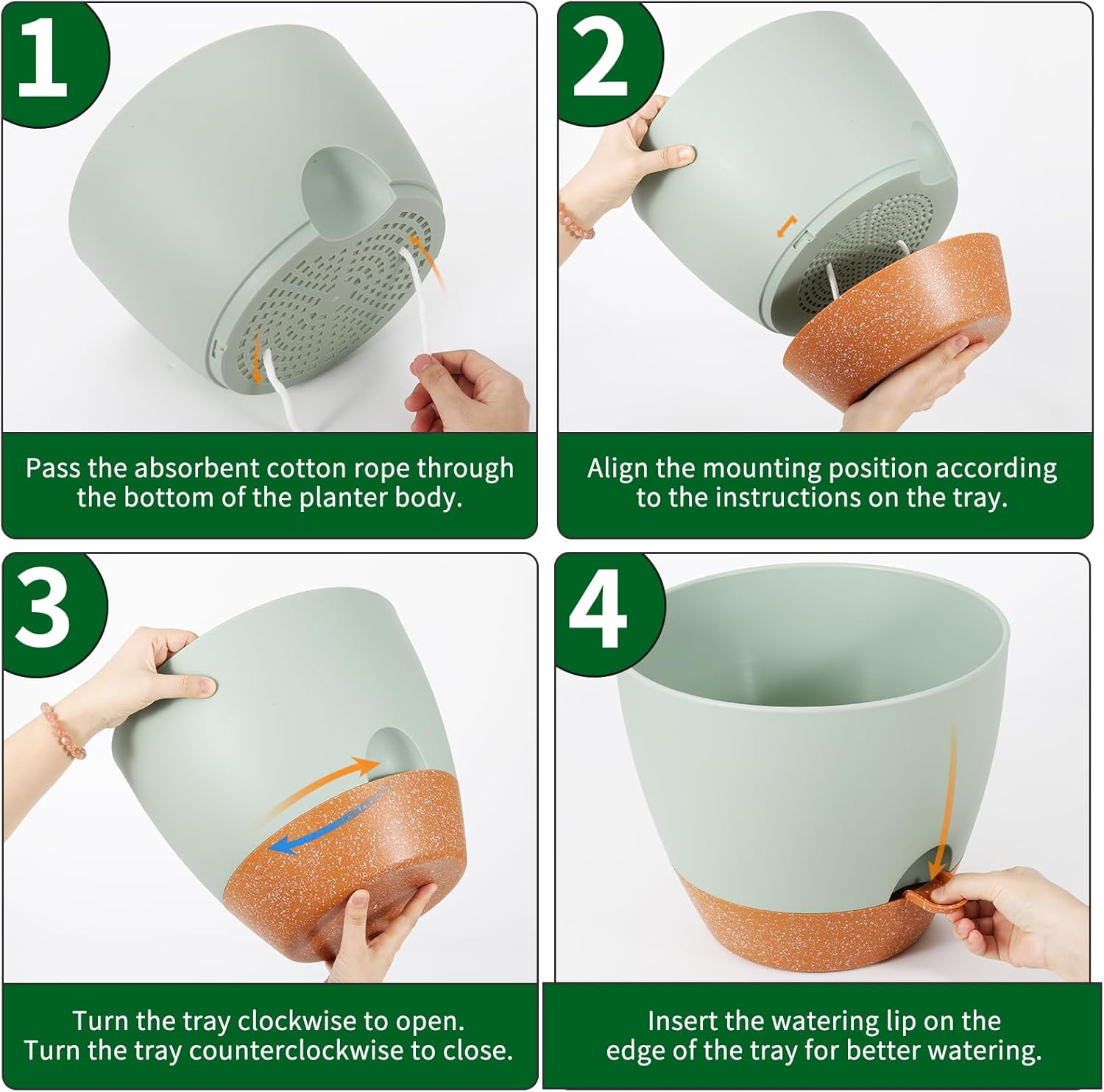 1

Pass the absorbent cotton rope through the bottom of the planter body.

2

Align the mounting position according to the instructions on the tray.

3

Turn the tray clockwise to open.
Turn the tray counterclockwise to close.

4

Insert the watering lip on the edge of the tray for better watering.