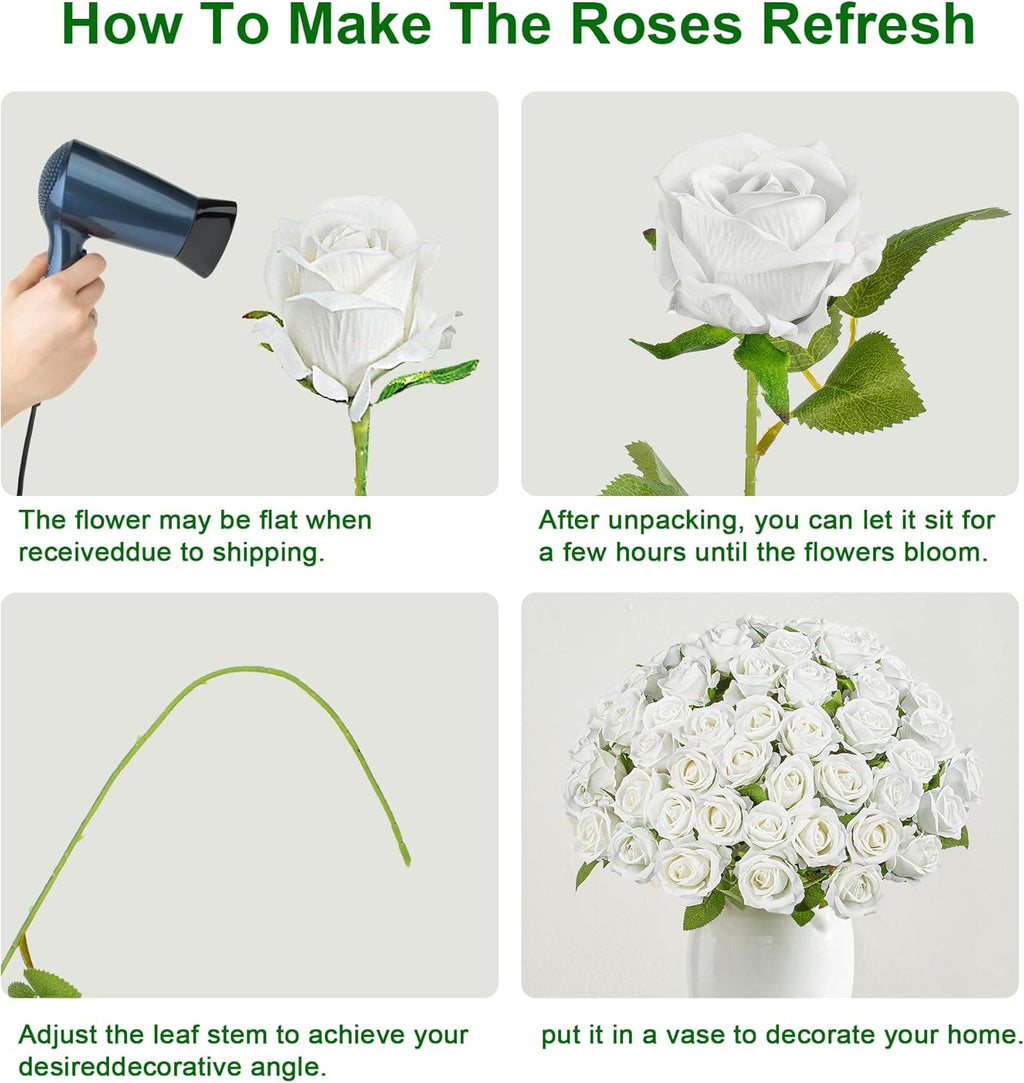 How To Make The Roses Refresh

The flower may be flat when receiveddue to shipping.

After unpacking, you can let it sit for a few hours until the flowers bloom.

Adjust the leaf stem to achieve your desireddecorative angle.

put it in a vase to decorate your home.