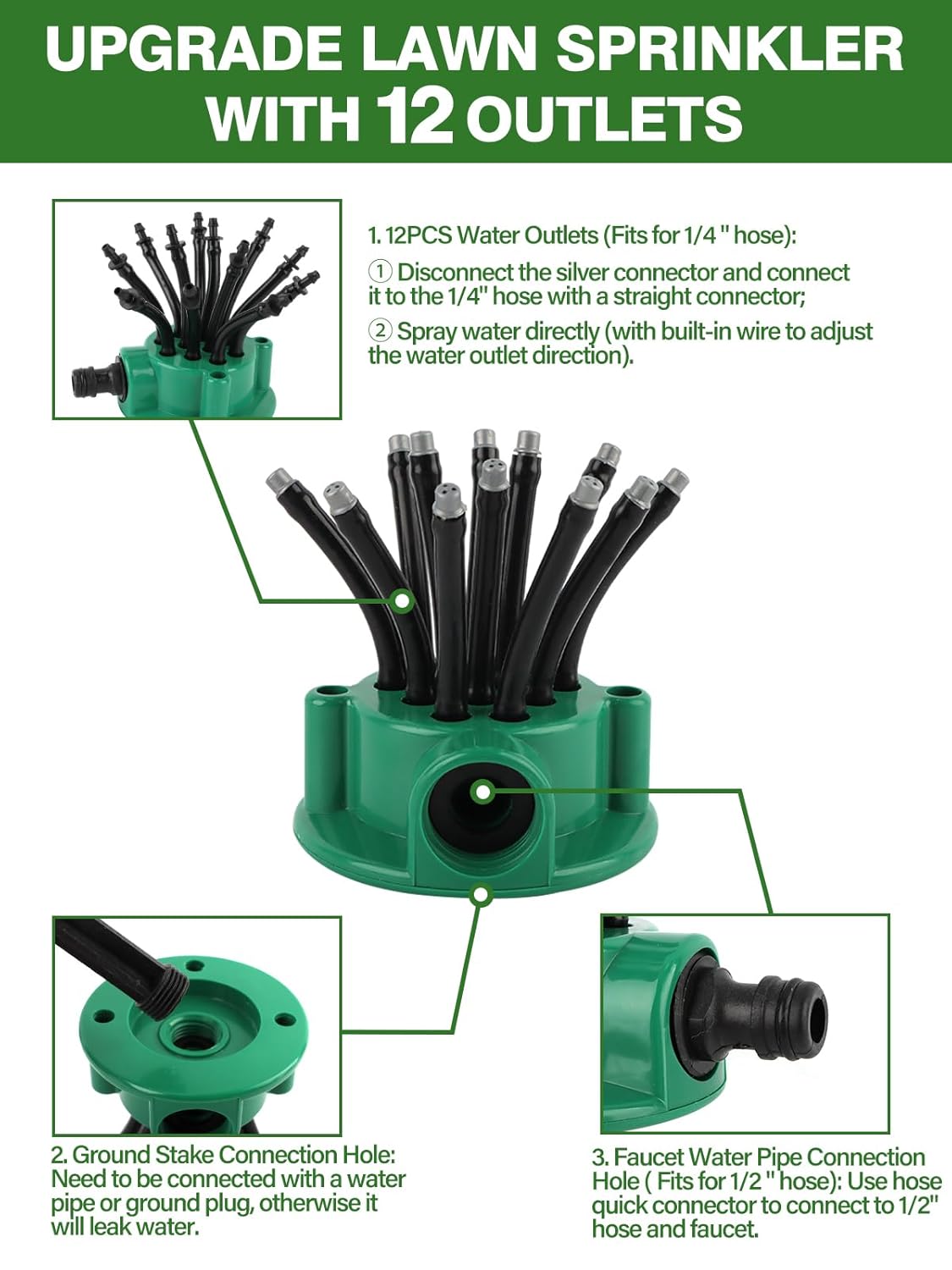 UPGRADE LAWN SPRINKLER WITH 12 OUTLETS

1. 12PCS Water Outlets (Fits for 1/4 " hose):

① Disconnect the silver connector and connect it to the 1/4" hose with a straight connector;

② Spray water directly (with built-in wire to adjust the water outlet direction).

2. Ground Stake Connection Hole: Need to be connected with a water pipe or ground plug, otherwise it will leak water.

3. Faucet Water Pipe Connection Hole ( Fits for 1/2 " hose): Use hose quick connector to connect to 1/2" hose and faucet.