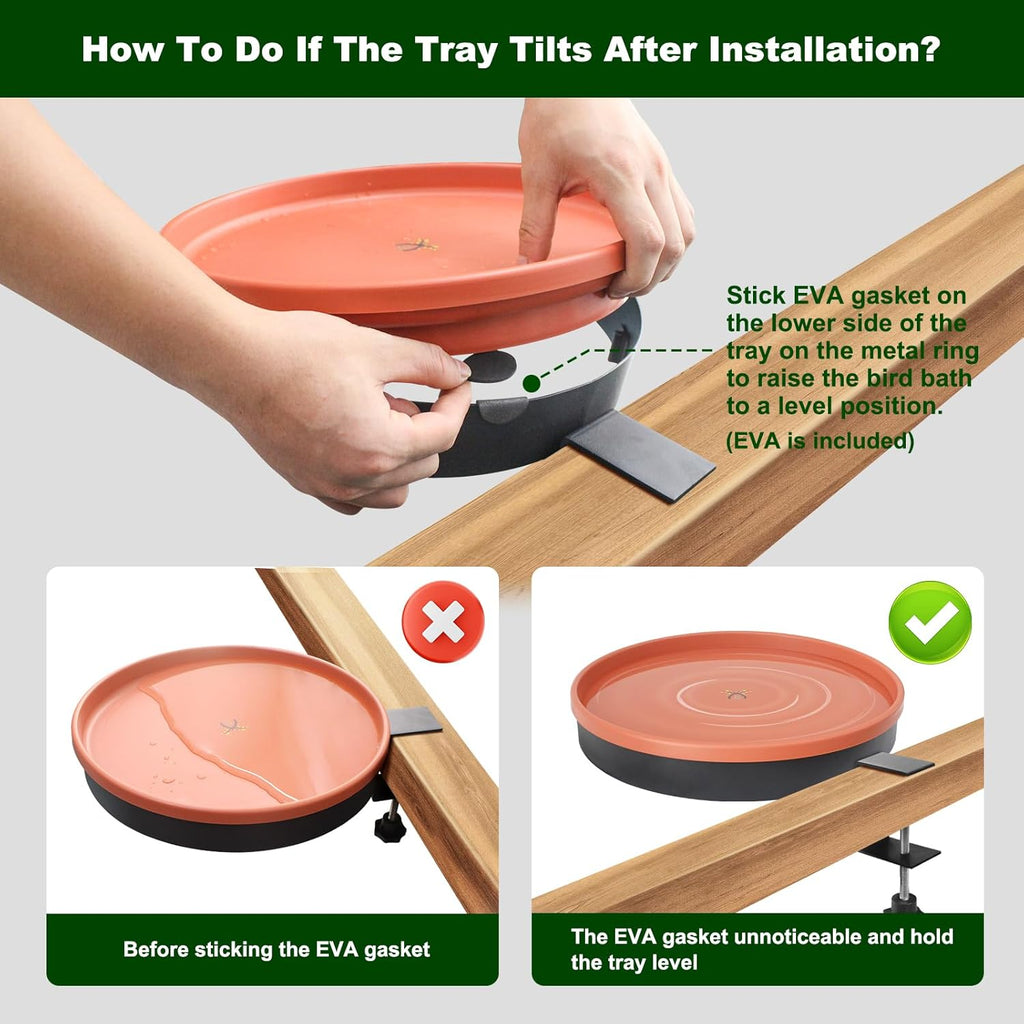 How To Do If The Tray Tilts After Installation?

Stick EVA gasket on the lower side of the tray on the metal ring to raise the bird bath to a level position.
(EVA is included)

Before sticking the EVA gasket

The EVA gasket unnoticeable and hold the tray level