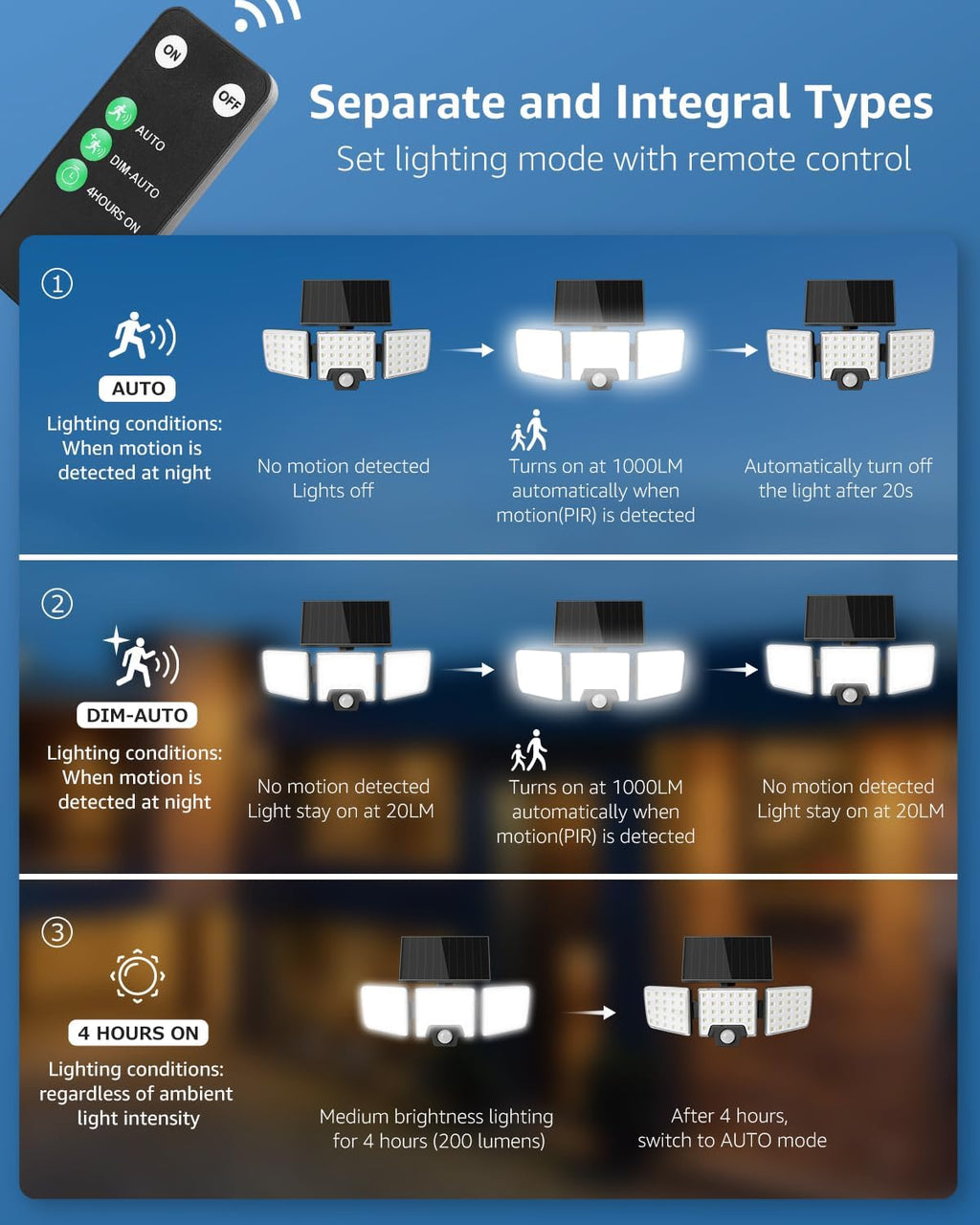 ON
OFF
AUTO
DIM-AUTO
4HOURS ON

Separate and Integral Types
Set lighting mode with remote control

①
AUTO
Lighting conditions: When motion is detected at night

No motion detected Lights off

Turns on at 1000LM automatically when motion(PIR) is detected

Automatically turn off the light after 20s

②
DIM-AUTO
Lighting conditions: When motion is detected at night

No motion detected Light stay on at 20LM

Turns on at 1000LM automatically when motion(PIR) is detected

No motion detected Light stay on at 20LM

③
4 HOURS ON
Lighting conditions: regardless of ambient light intensity

Medium brightness lighting for 4 hours (200 lumens)

After 4 hours, switch to AUTO mode