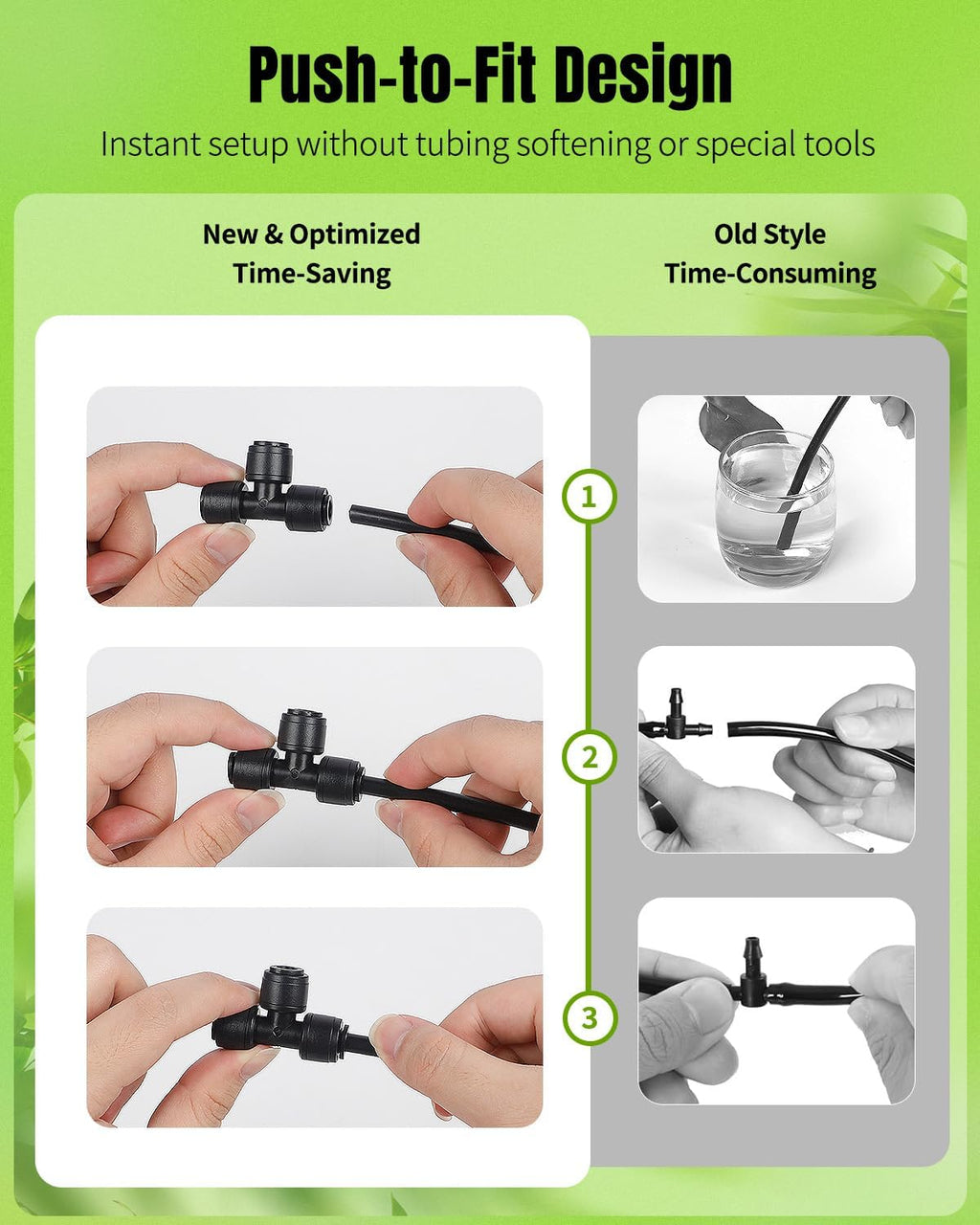 Push-to-Fit Design

Instant setup without tubing softening or special tools

New & Optimized
Time-Saving

Old Style
Time-Consuming

1

2

3