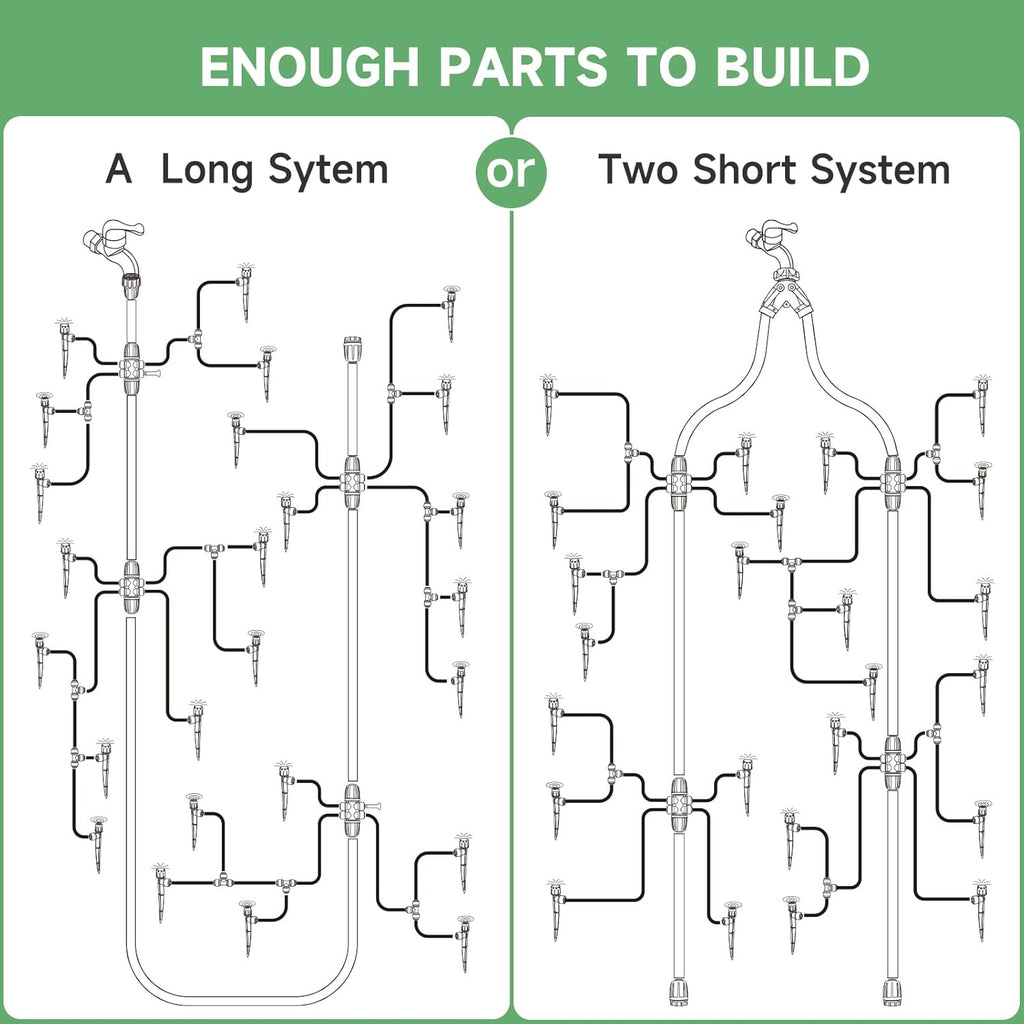 ENOUGH PARTS TO BUILD

A Long Sytem

or

Two Short System