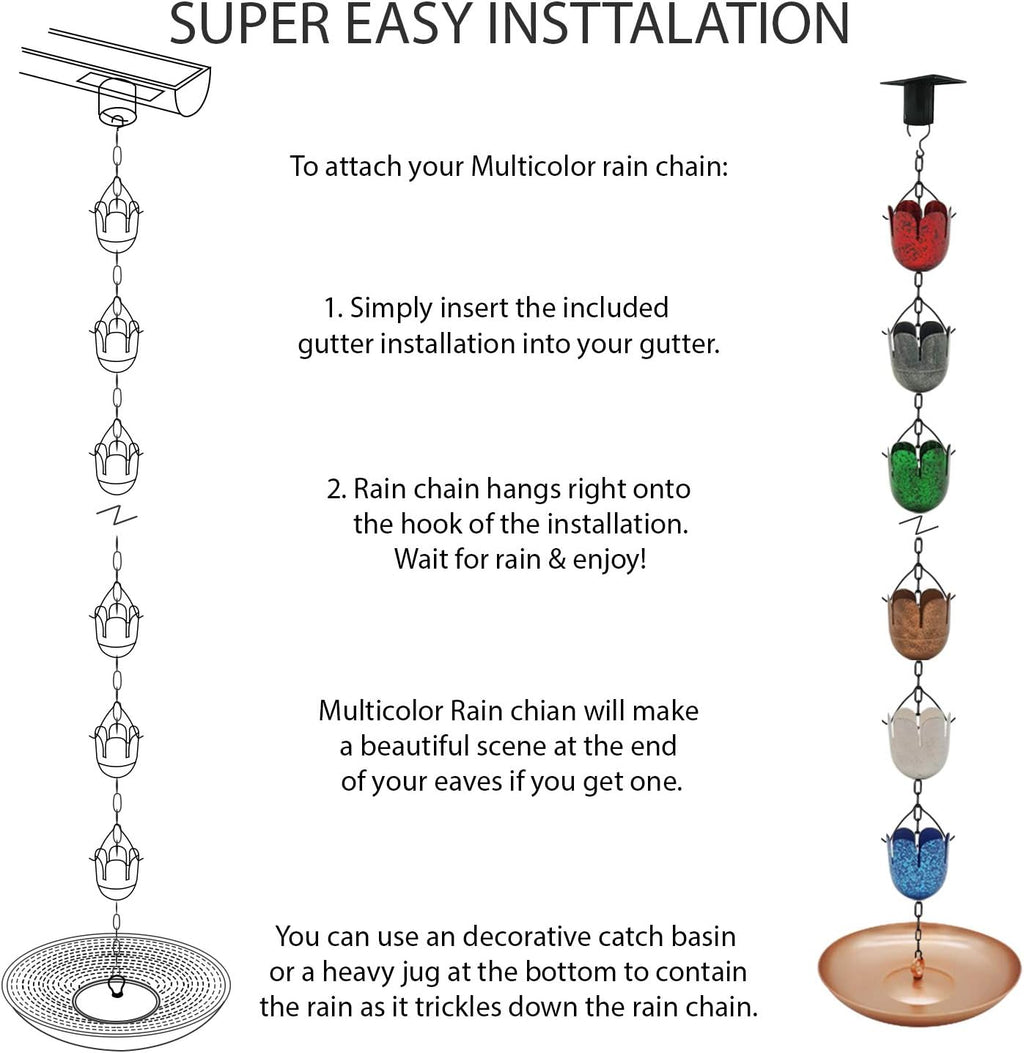 SUPER EASY INSTTALATION

To attach your Multicolor rain chain:

1. Simply insert the included gutter installation into your gutter.

2. Rain chain hangs right onto the hook of the installation. Wait for rain & enjoy!

Multicolor Rain chian will make a beautiful scene at the end of your eaves if you get one.

You can use an decorative catch basin or a heavy jug at the bottom to contain the rain as it trickles down the rain chain.