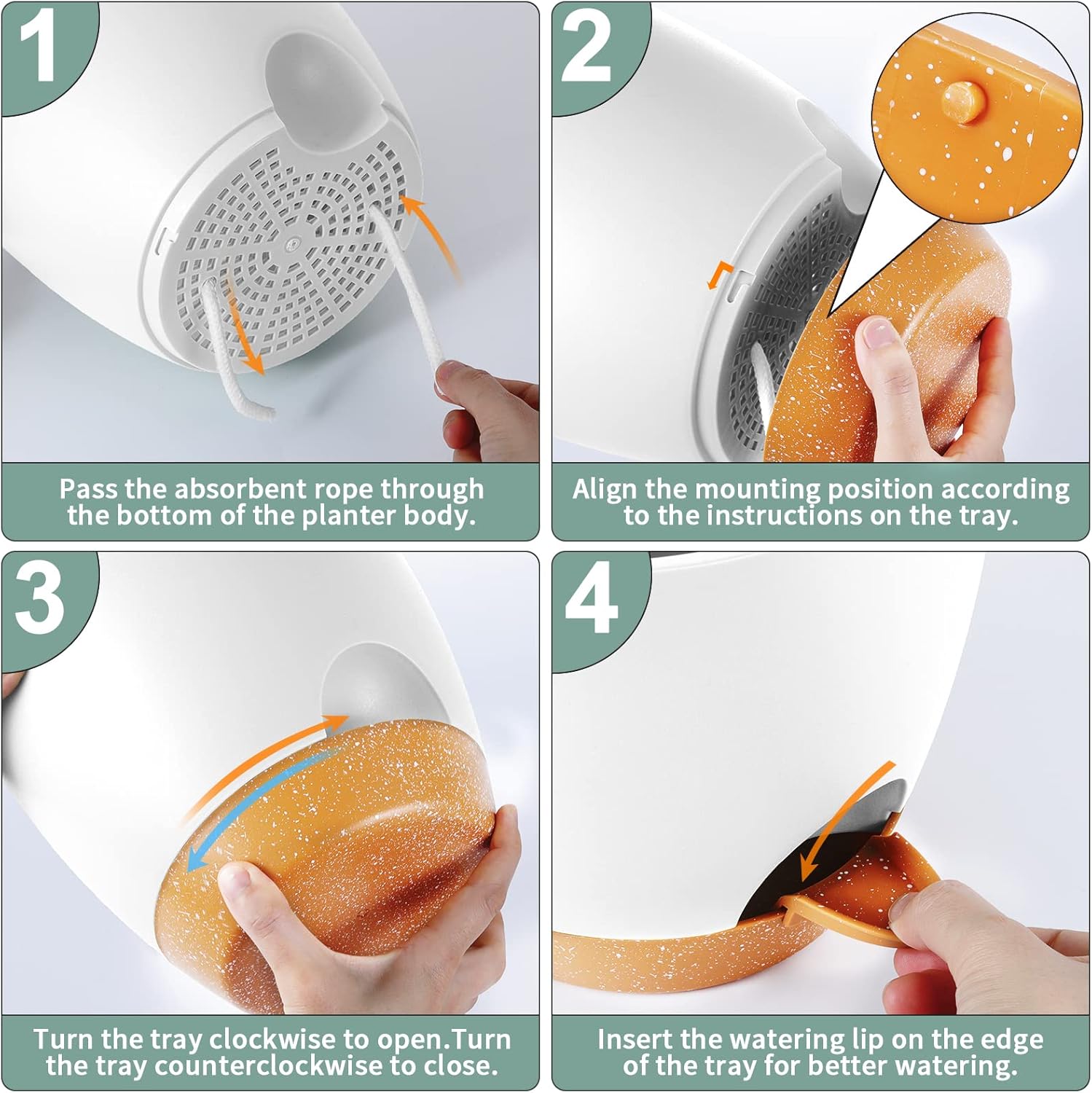 1

Pass the absorbent rope through the bottom of the planter body.

2

Align the mounting position according to the instructions on the tray.

3

Turn the tray clockwise to open.Turn the tray counterclockwise to close.

4

Insert the watering lip on the edge of the tray for better watering.