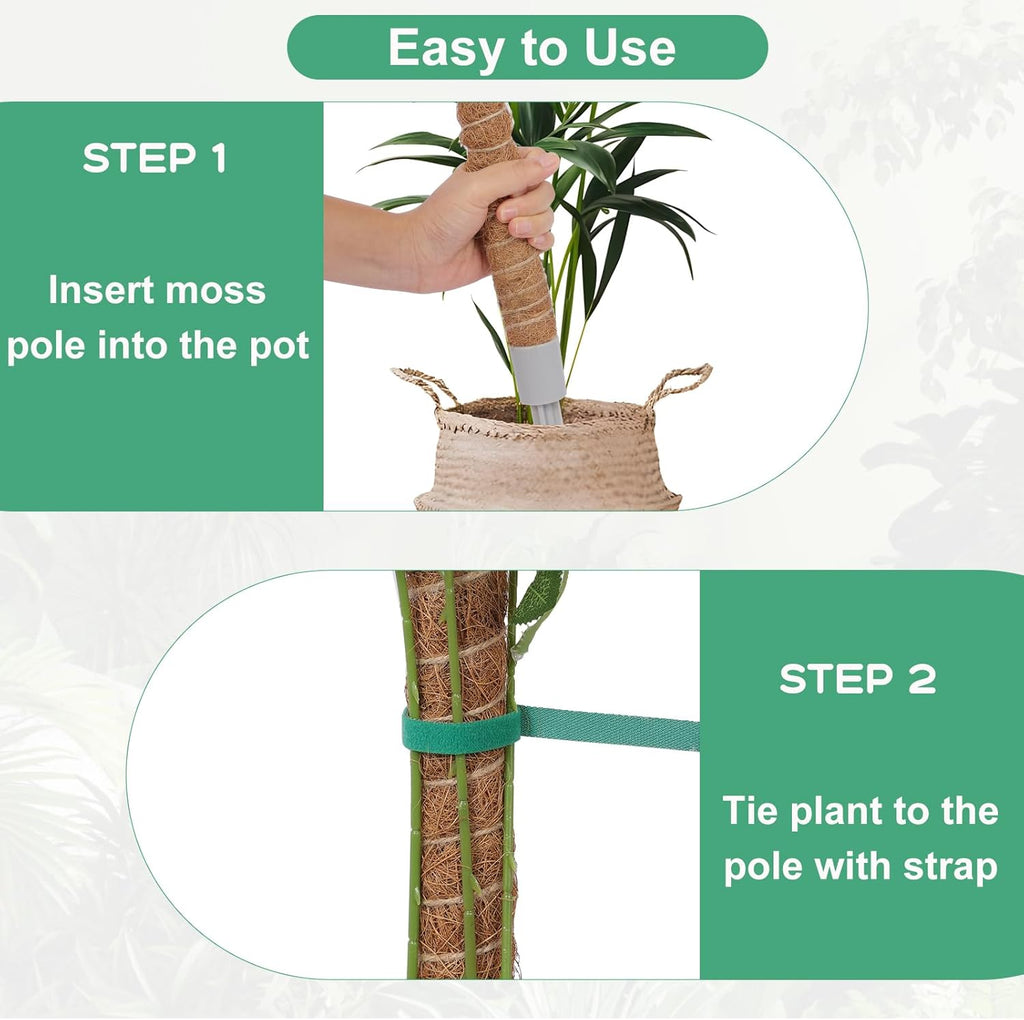 Easy to Use

STEP 1

Insert moss pole into the pot

STEP 2

Tie plant to the pole with strap