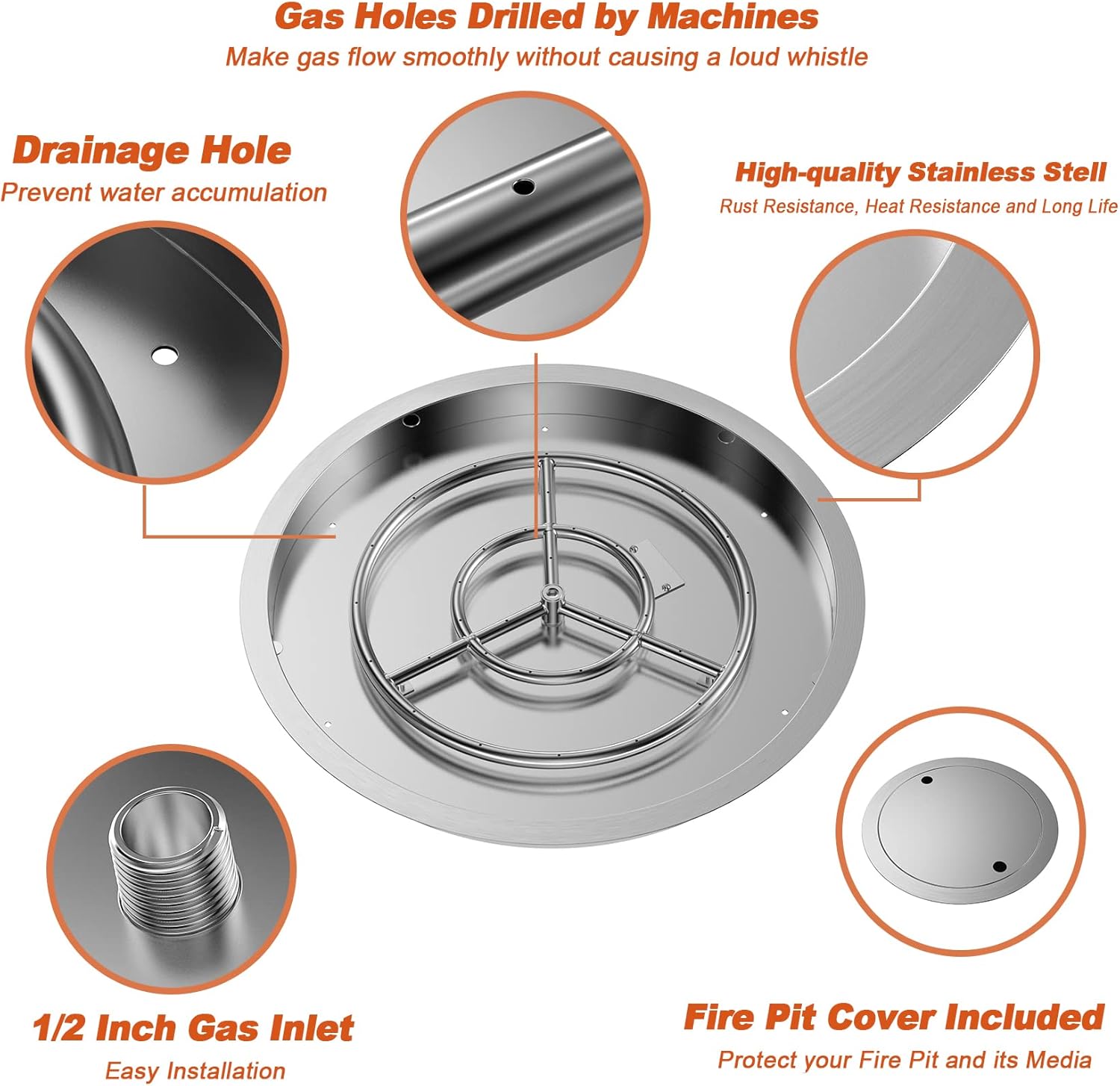 Gas Holes Drilled by Machines
Make gas flow smoothly without causing a loud whistle

Drainage Hole
Prevent water accumulation

High-quality Stainless Stell
Rust Resistance, Heat Resistance and Long Life

1/2 Inch Gas Inlet
Easy Installation

Fire Pit Cover Included
Protect your Fire Pit and its Media