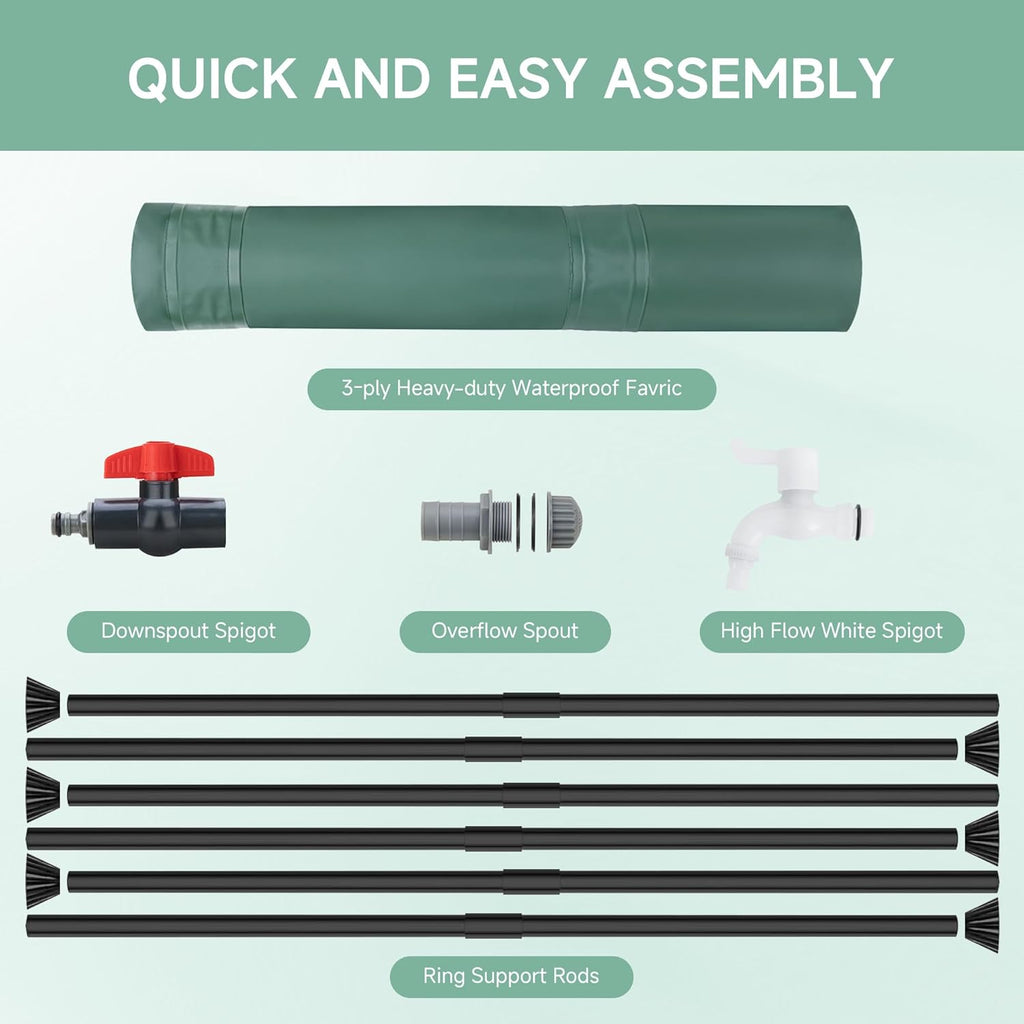 QUICK AND EASY ASSEMBLY

3-ply Heavy-duty Waterproof Favric

Downspout Spigot

Overflow Spout

High Flow White Spigot

Ring Support Rods