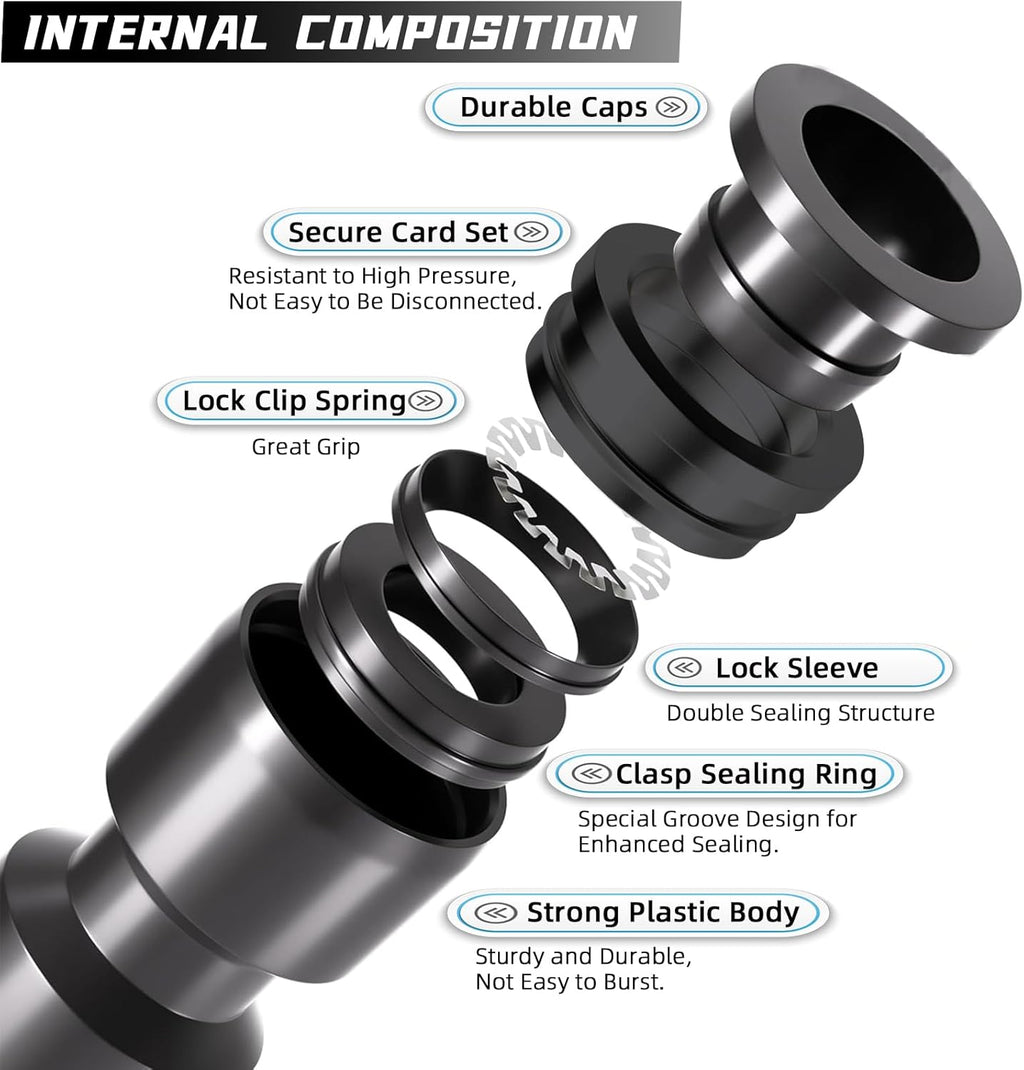 INTERNAL COMPOSITION

Durable Caps

Secure Card Set

Resistant to High Pressure, Not Easy to Be Disconnected.

Lock Clip Spring

Great Grip

Lock Sleeve

Double Sealing Structure

Clasp Sealing Ring

Special Groove Design for Enhanced Sealing.

Strong Plastic Body

Sturdy and Durable, Not Easy to Burst.