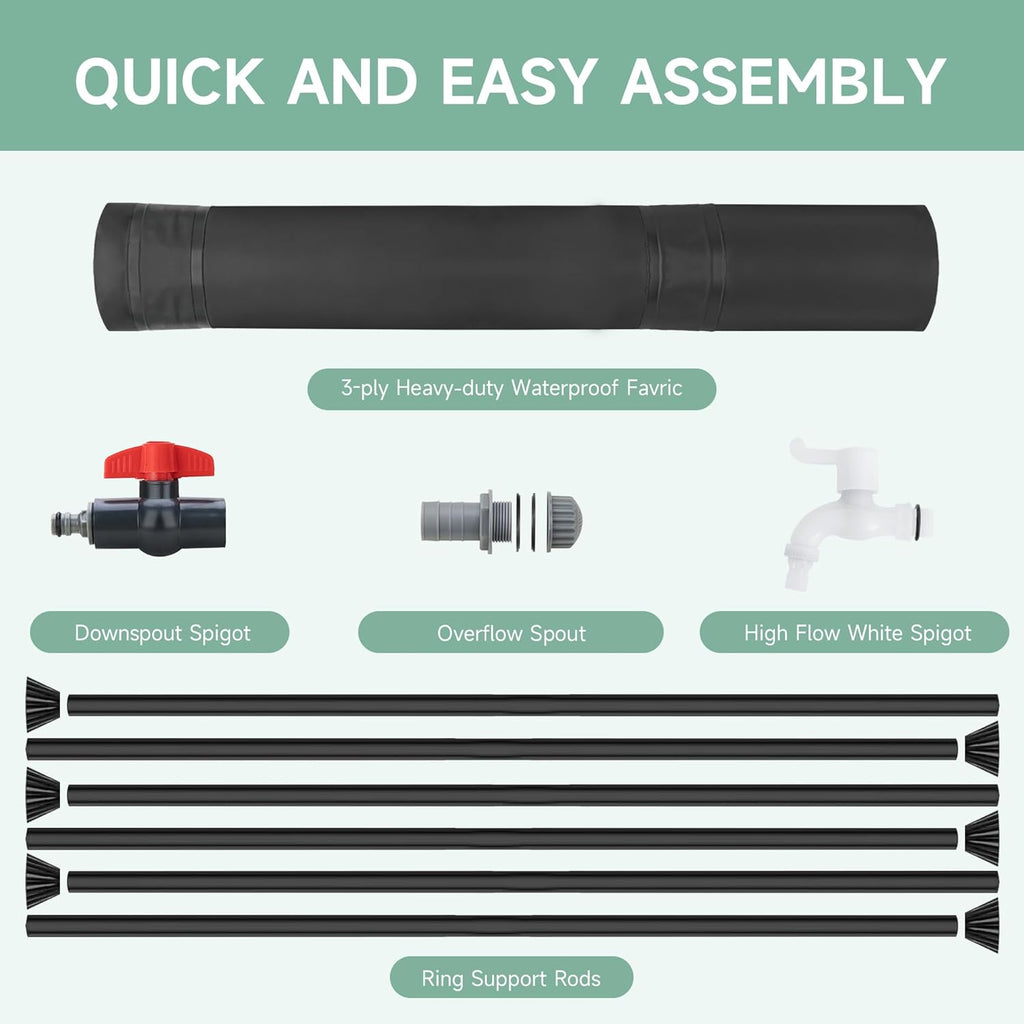 QUICK AND EASY ASSEMBLY

3-ply Heavy-duty Waterproof Favric

Downspout Spigot

Overflow Spout

High Flow White Spigot

Ring Support Rods