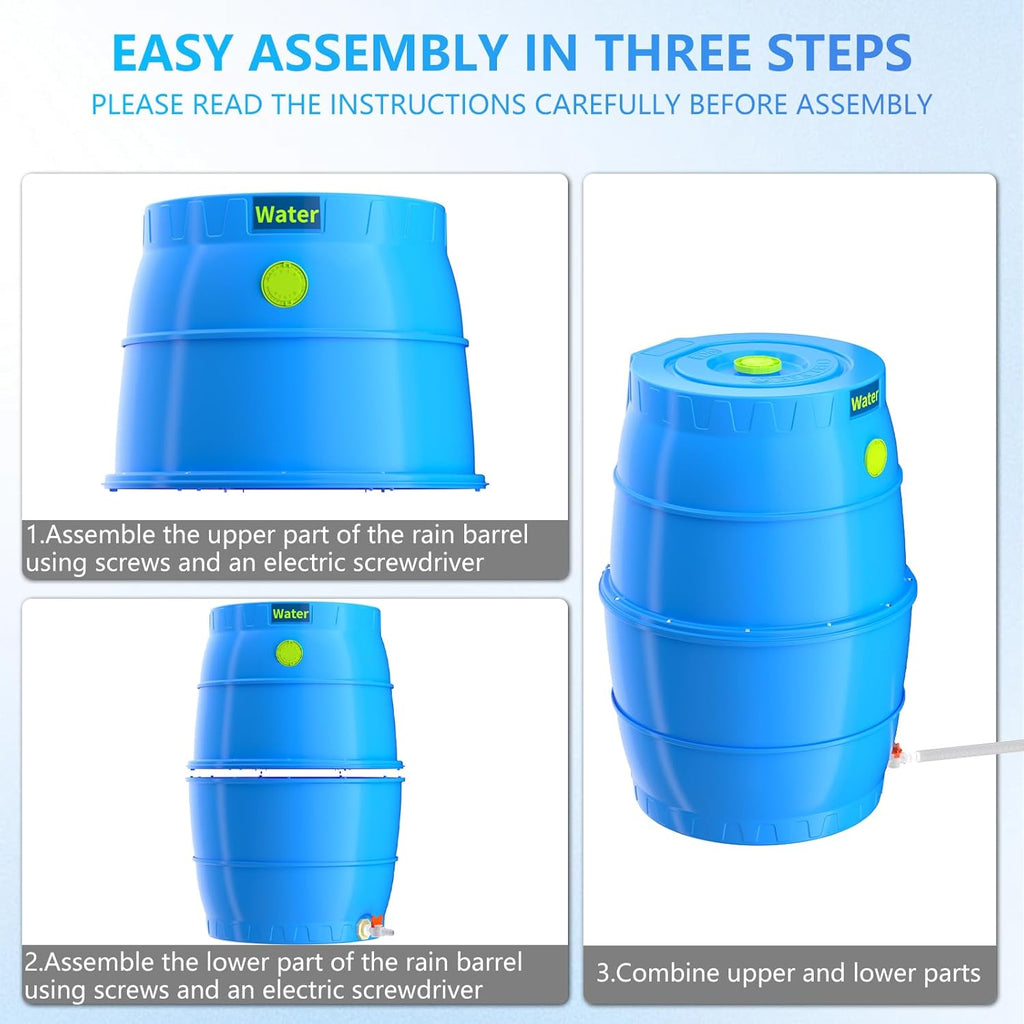 EASY ASSEMBLY IN THREE STEPS
PLEASE READ THE INSTRUCTIONS CAREFULLY BEFORE ASSEMBLY

Water

1.Assemble the upper part of the rain barrel using screws and an electric screwdriver

Water

2.Assemble the lower part of the rain barrel using screws and an electric screwdriver

Water

3.Combine upper and lower parts