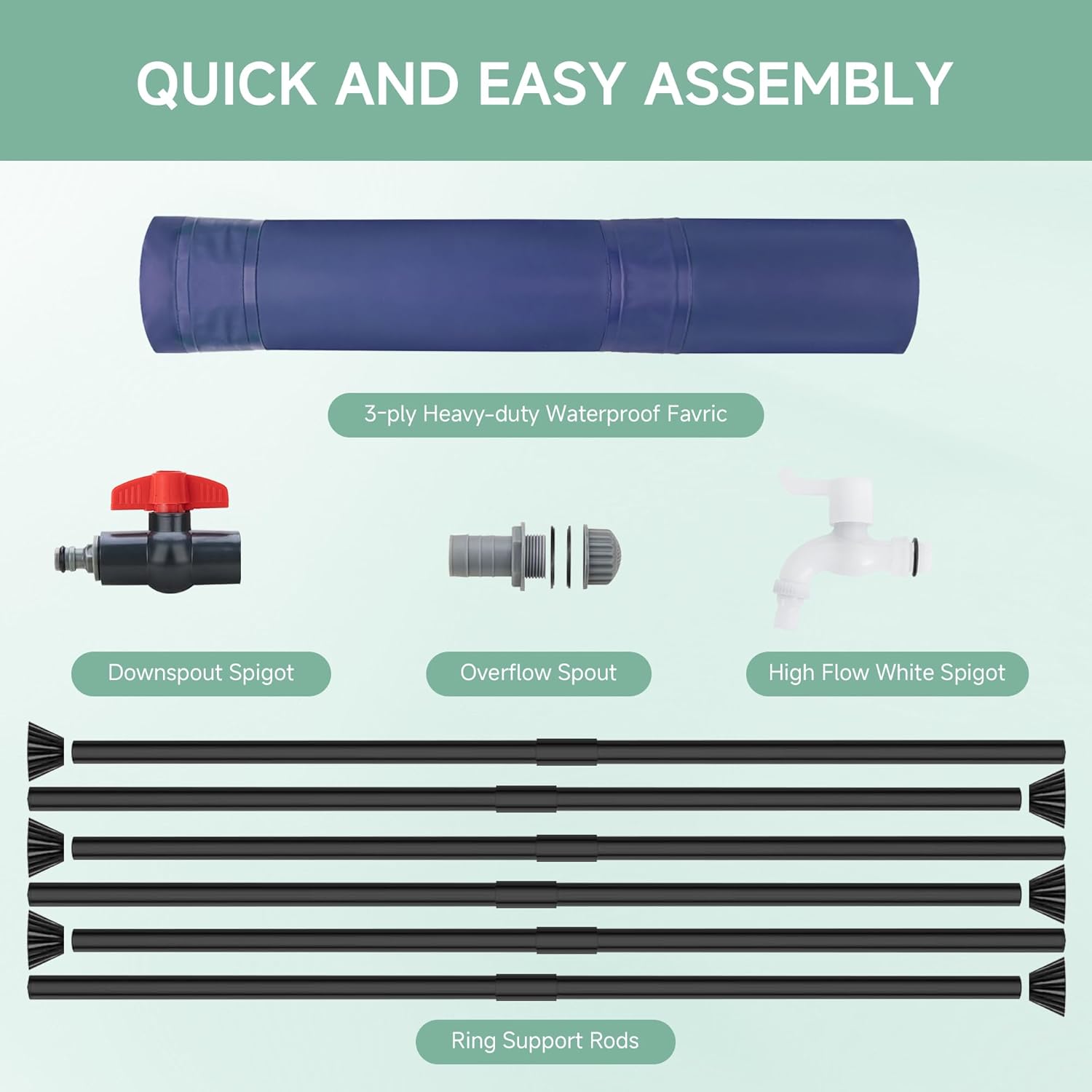 QUICK AND EASY ASSEMBLY

3-ply Heavy-duty Waterproof Favric

Downspout Spigot

Overflow Spout

High Flow White Spigot

Ring Support Rods