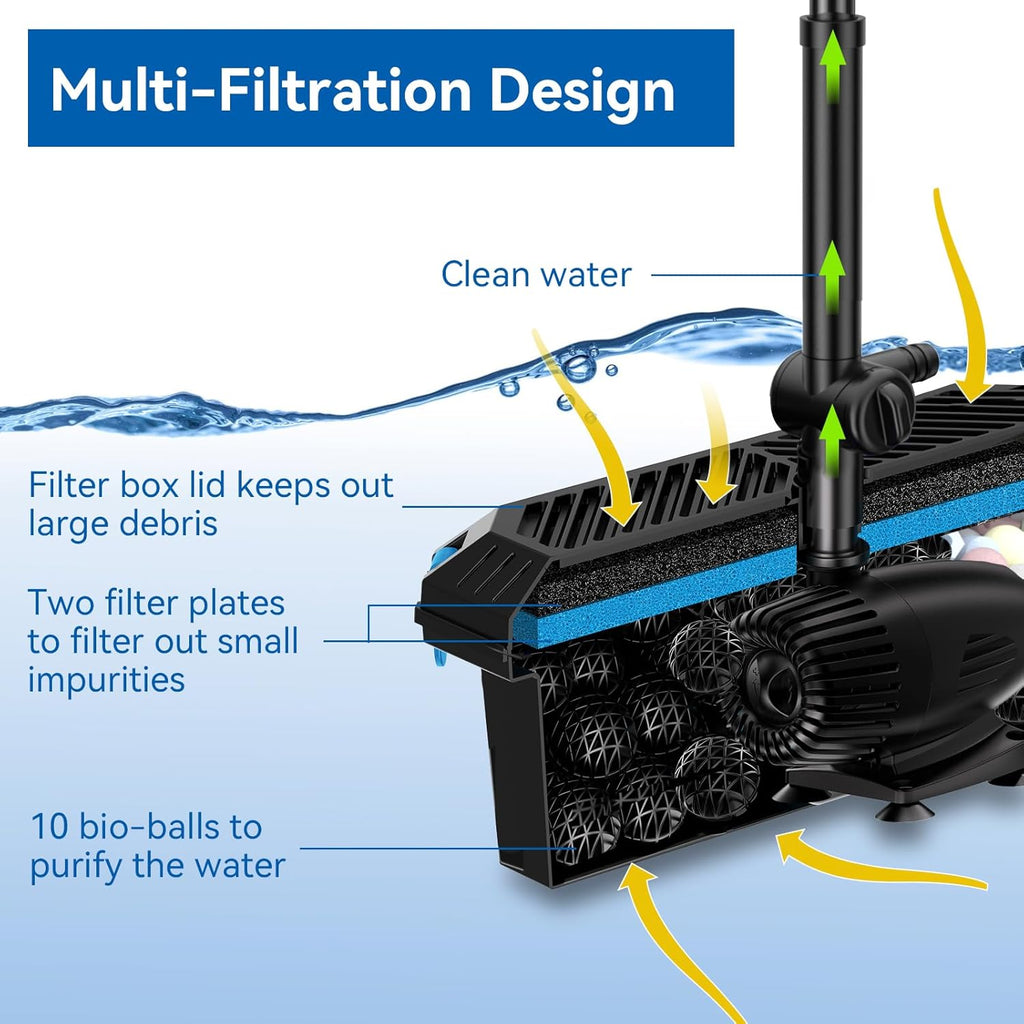 Multi-Filtration Design

Clean water

Filter box lid keeps out large debris

Two filter plates to filter out small impurities

10 bio-balls to purify the water