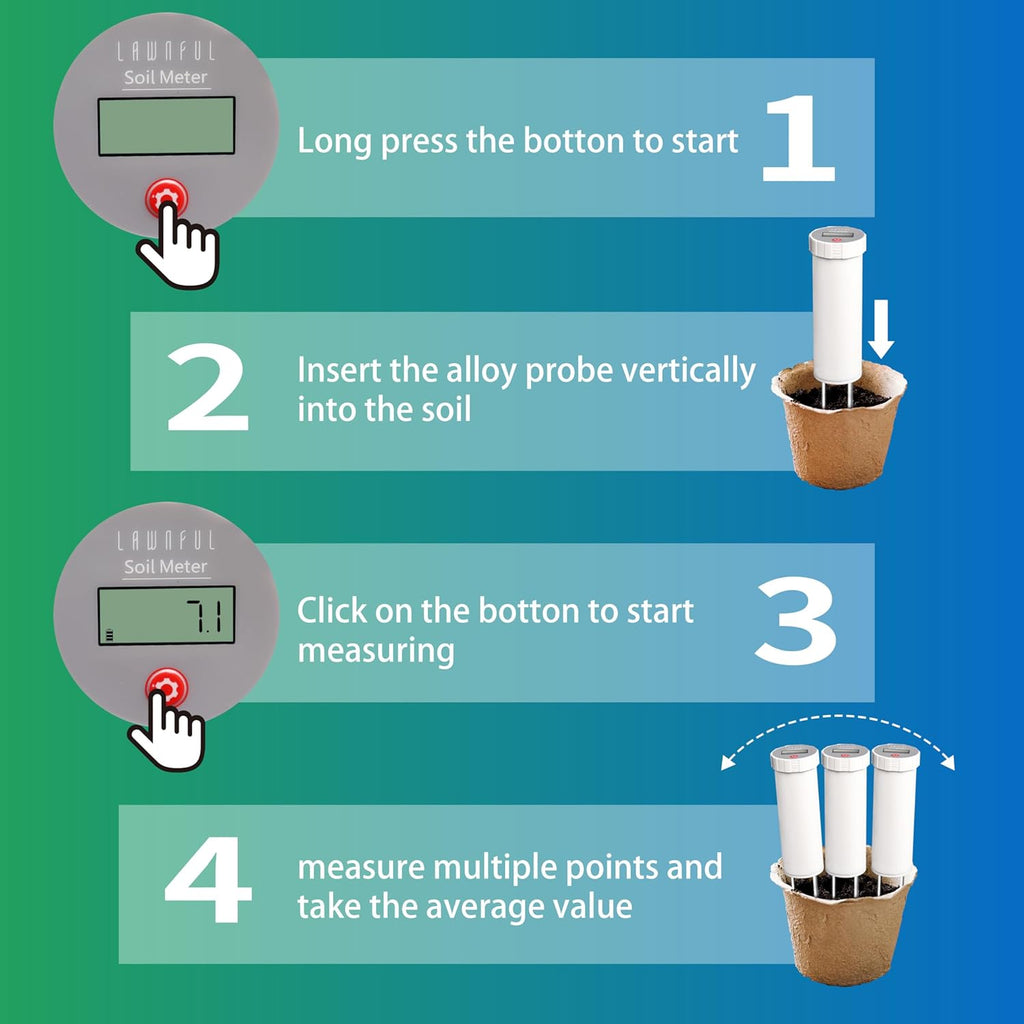 LAWNFUL
Soil Meter

Long press the botton to start 1

2 Insert the alloy probe vertically into the soil

LAWNFUL
Soil Meter
7.1

Click on the botton to start measuring 3

4 measure multiple points and take the average value