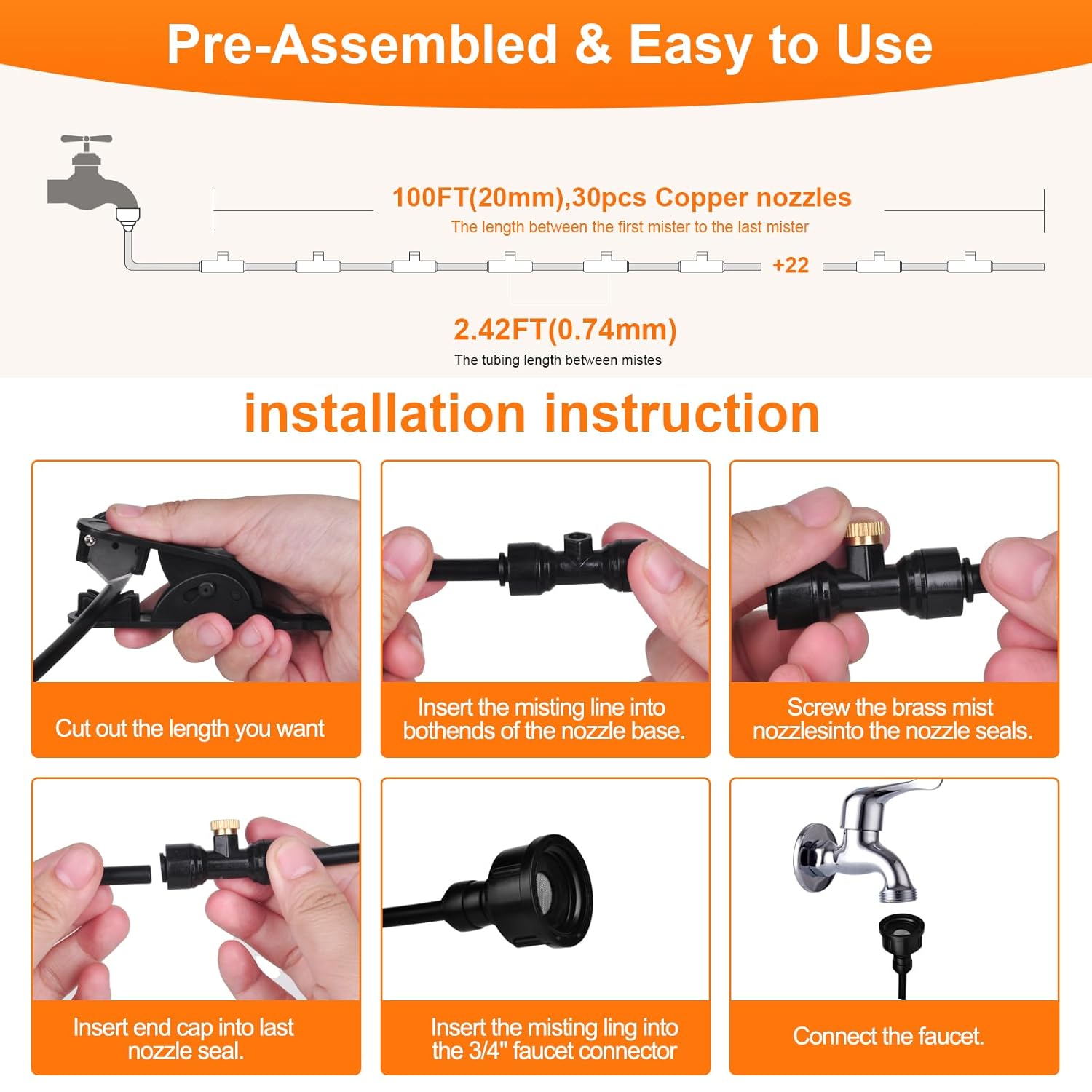 Pre-Assembled & Easy to Use

100FT(20mm),30pcs Copper nozzles

The length between the first mister to the last mister

+22

2.42FT(0.74mm)

The tubing length between mistes

installation instruction

Cut out the length you want

Insert the misting line into bothends of the nozzle base.

Screw the brass mist nozzlesinto the nozzle seals.

Insert end cap into last nozzle seal.

Insert the misting ling into the 3/4" faucet connector

Connect the faucet.