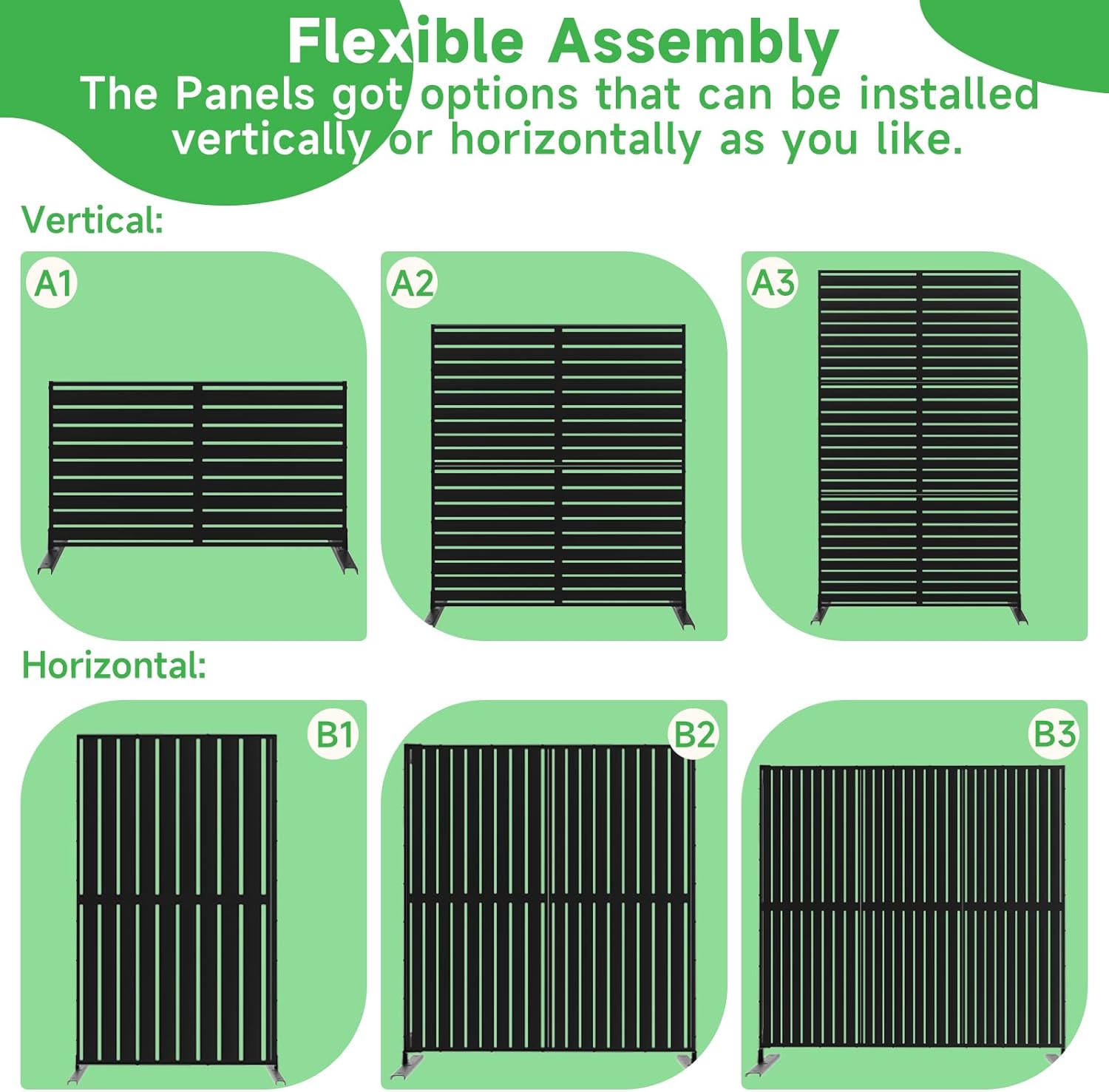 Flexible Assembly
The Panels got options that can be installed vertically or horizontally as you like.

Vertical:

A1

A2

A3

Horizontal:

B1

B2

B3