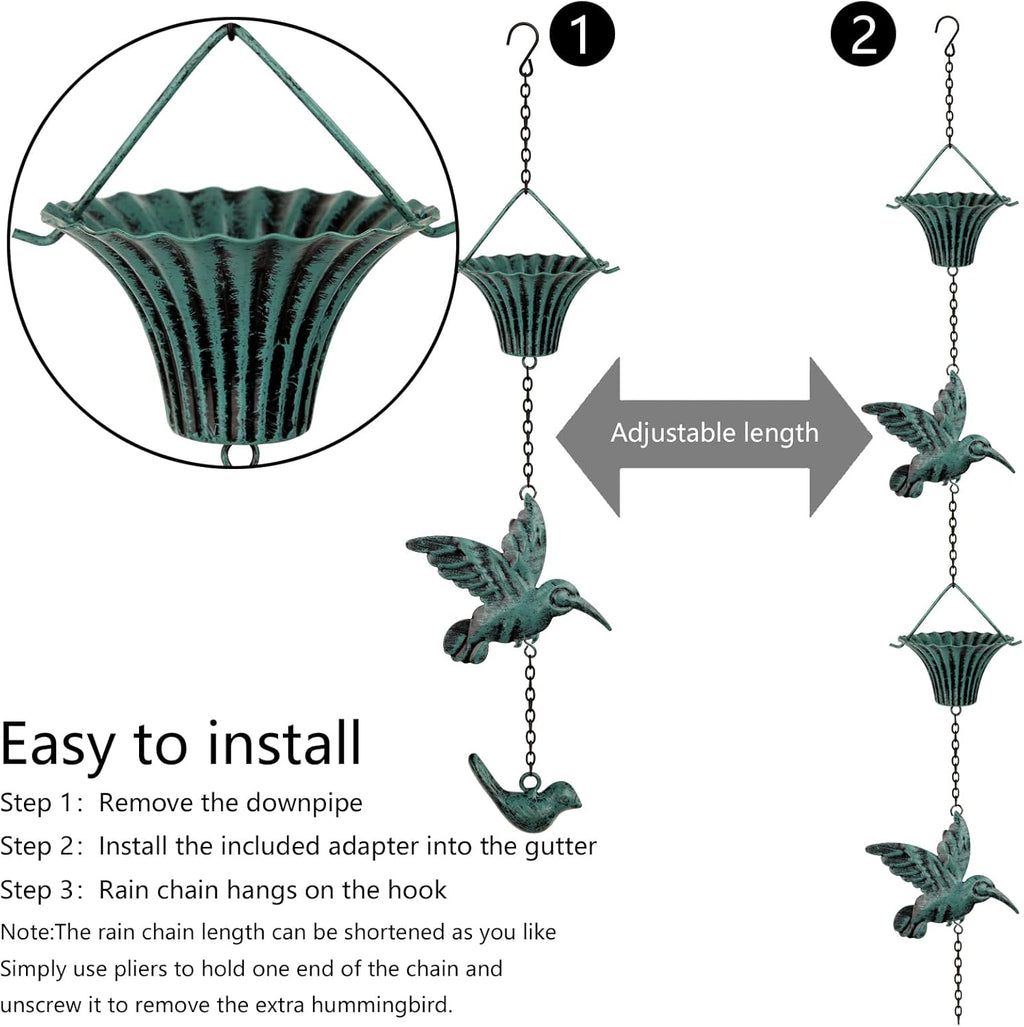 1

2

Adjustable length

Easy to install

Step 1: Remove the downpipe

Step 2: Install the included adapter into the gutter

Step 3: Rain chain hangs on the hook

Note:The rain chain length can be shortened as you like Simply use pliers to hold one end of the chain and unscrew it to remove the extra hummingbird.