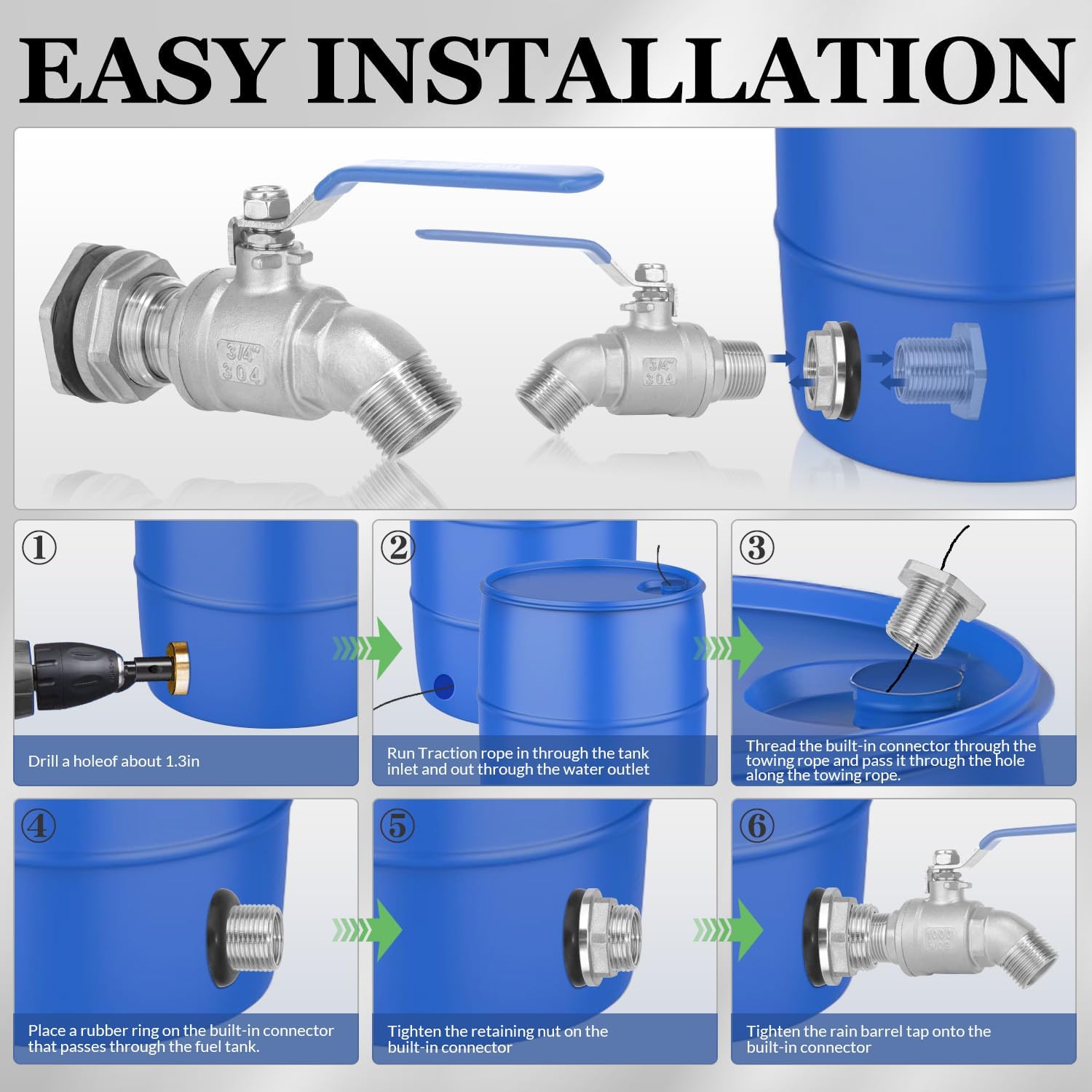 EASY INSTALLATION

3/4"
304

3/4"
304

①

Drill a holeof about 1.3in

②

Run Traction rope in through the tank inlet and out through the water outlet

③

Thread the built-in connector through the towing rope and pass it through the hole along the towing rope.

④

Place a rubber ring on the built-in connector that passes through the fuel tank.

⑤

Tighten the retaining nut on the built-in connector

⑥

Tighten the rain barrel tap onto the built-in connector