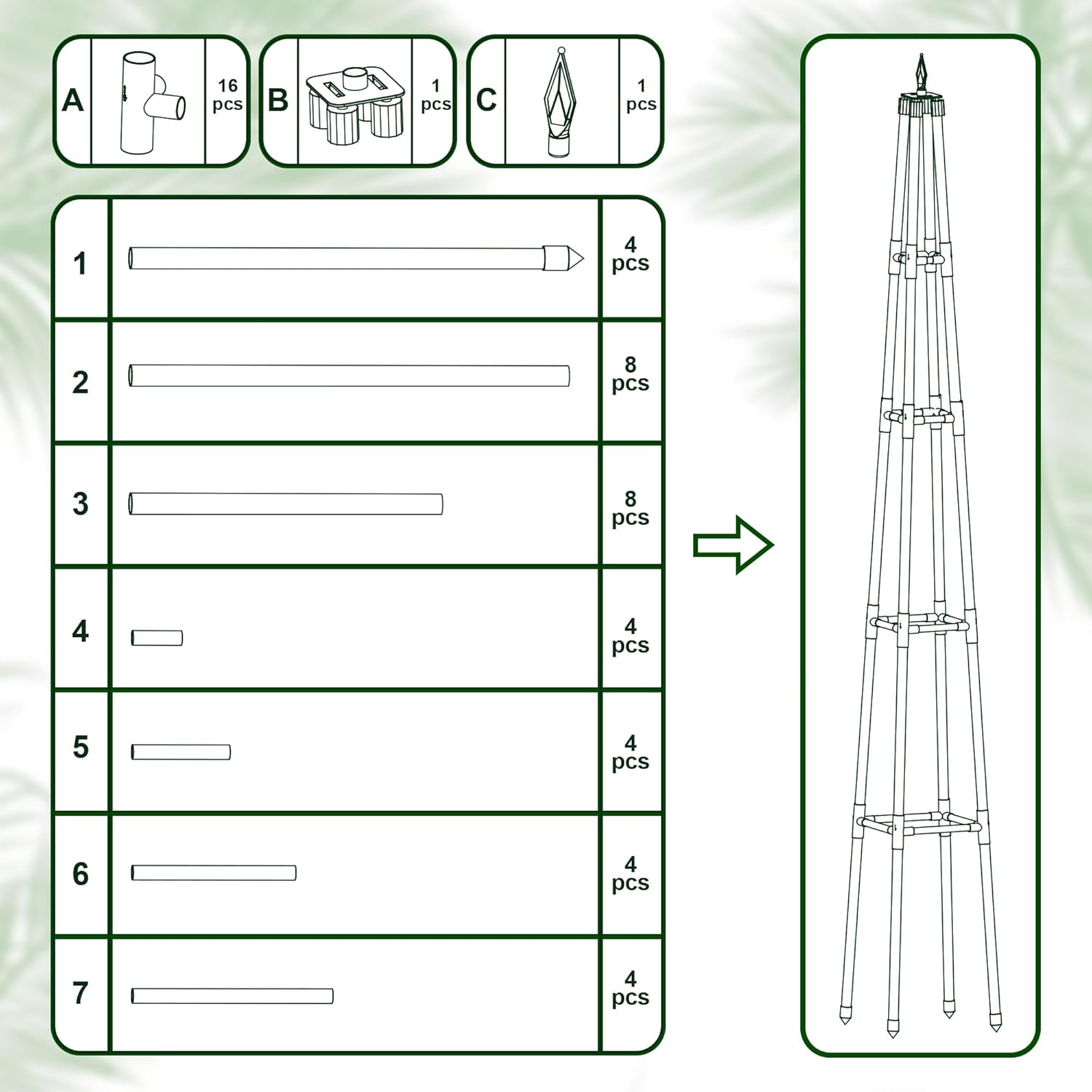 A 16 pcs

B 1 pcs

C 1 pcs

| 1 | | 4 pcs |
|---|---|---|
| 2 | | 8 pcs |
| 3 | | 8 pcs |
| 4 | | 4 pcs |
| 5 | | 4 pcs |
| 6 | | 4 pcs |
| 7 | | 4 pcs |