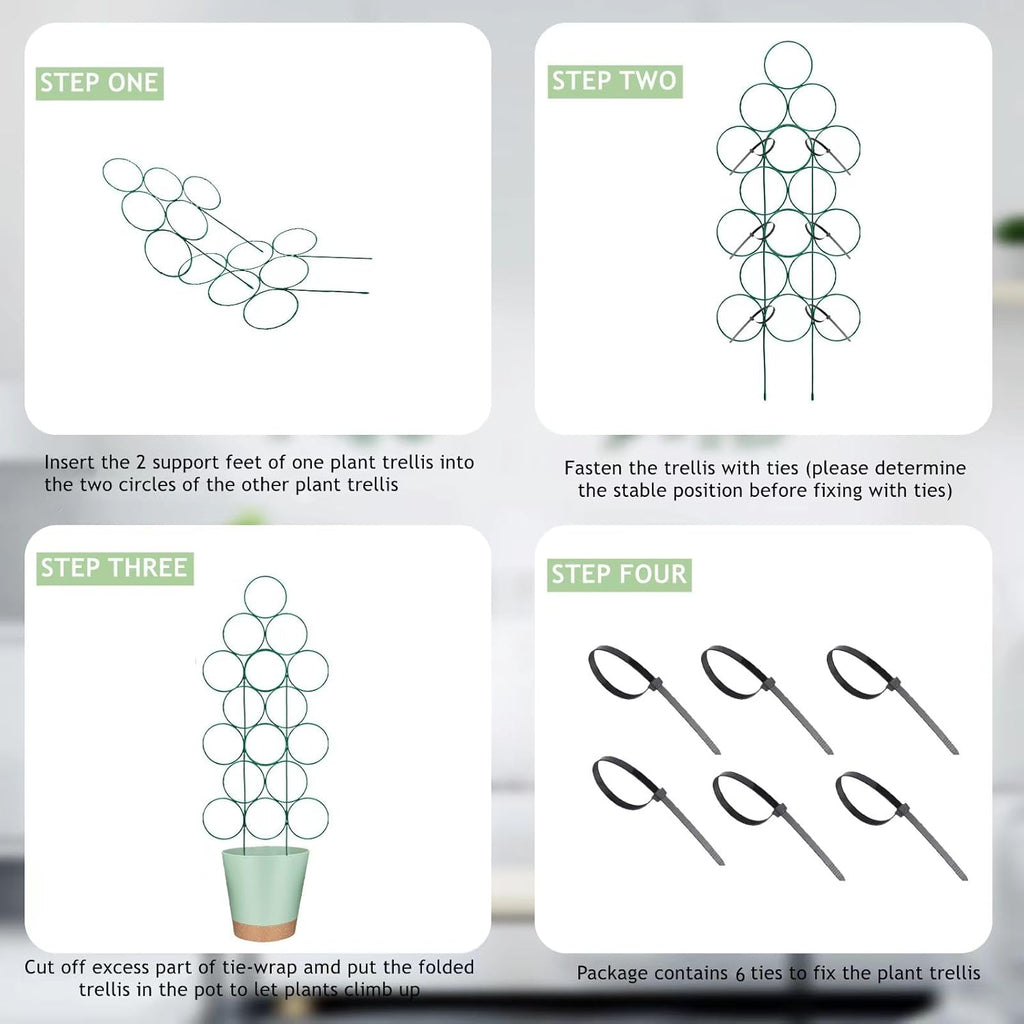 STEP ONE

Insert the 2 support feet of one plant trellis into the two circles of the other plant trellis

STEP TWO

Fasten the trellis with ties (please determine the stable position before fixing with ties)

STEP THREE

Cut off excess part of tie-wrap amd put the folded trellis in the pot to let plants climb up

STEP FOUR

Package contains 6 ties to fix the plant trellis