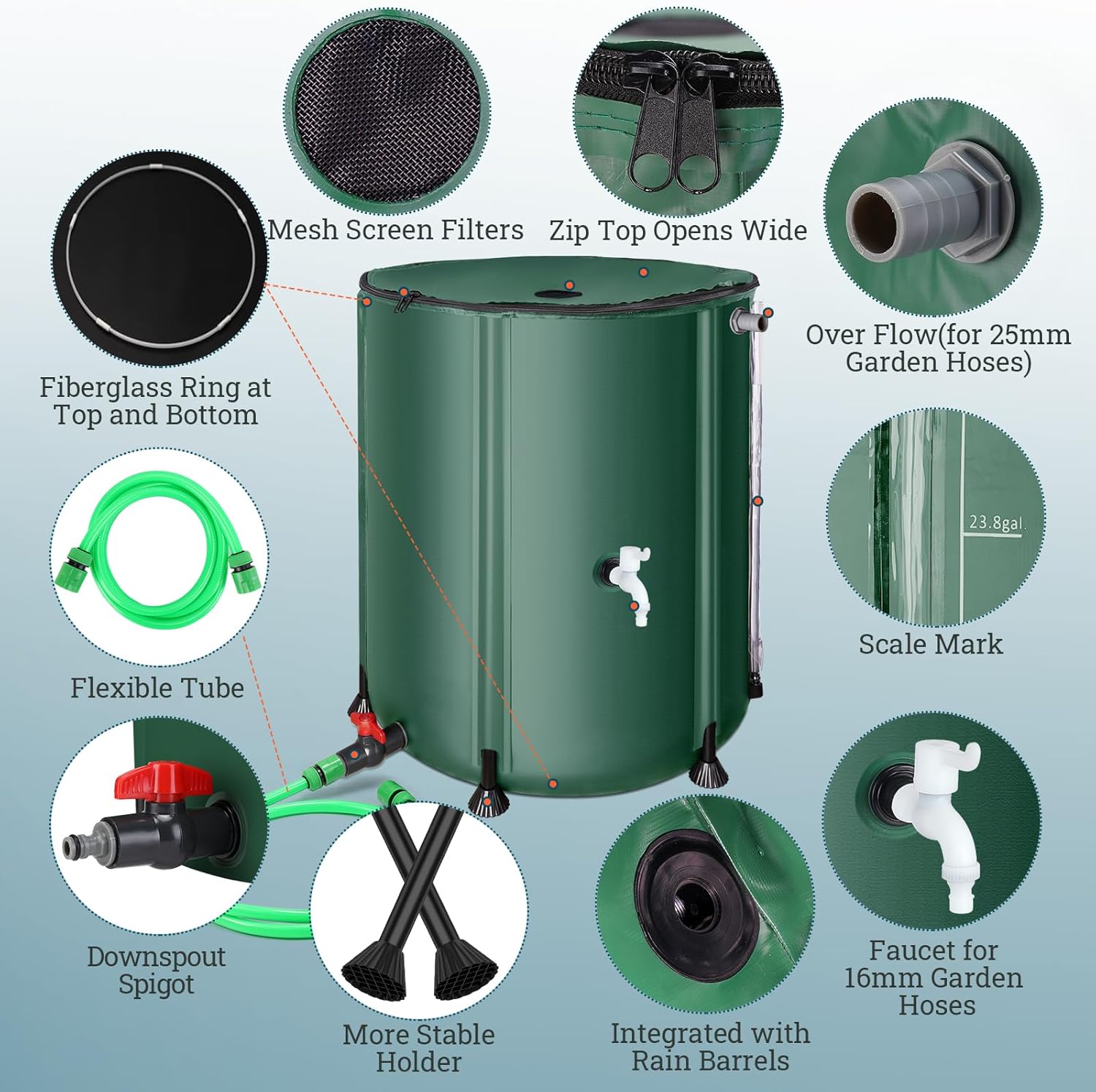 Mesh Screen Filters

Zip Top Opens Wide

Fiberglass Ring at Top and Bottom

Over Flow(for 25mm Garden Hoses)

23.8gal.

Scale Mark

Flexible Tube

Downspout Spigot

More Stable Holder

Integrated with Rain Barrels

Faucet for 16mm Garden Hoses