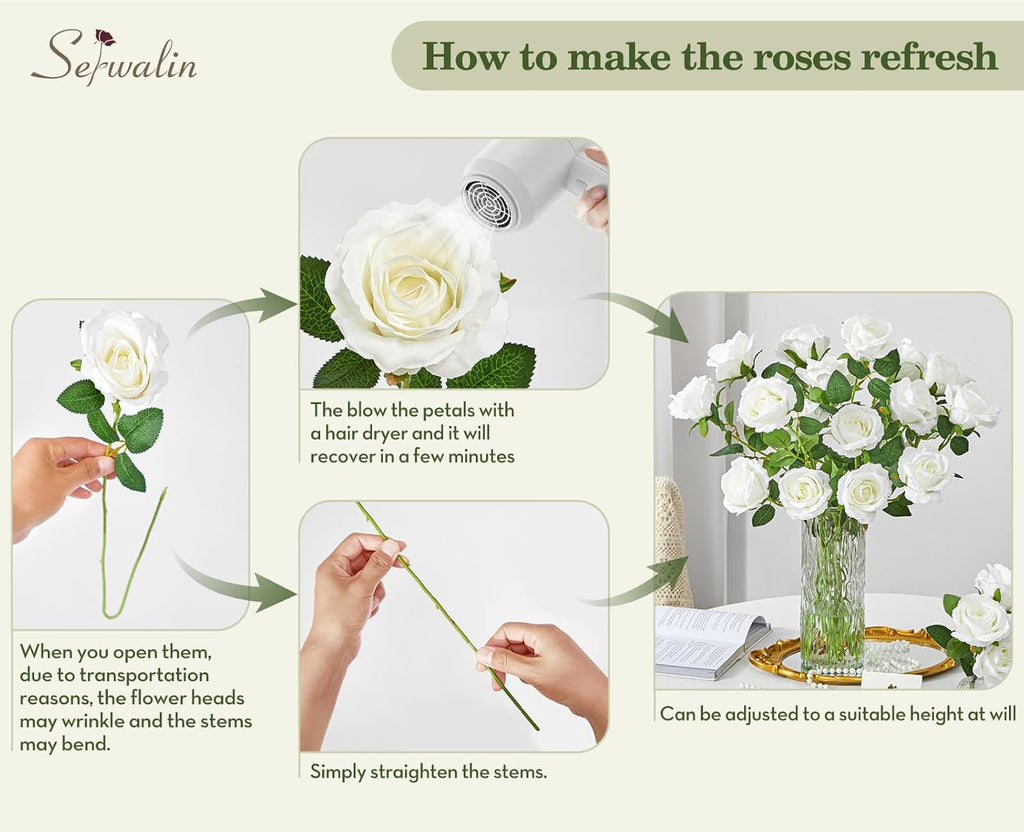 Sefwalin

How to make the roses refresh

When you open them, due to transportation reasons, the flower heads may wrinkle and the stems may bend.

The blow the petals with a hair dryer and it will recover in a few minutes

Simply straighten the stems.

Can be adjusted to a suitable height at will