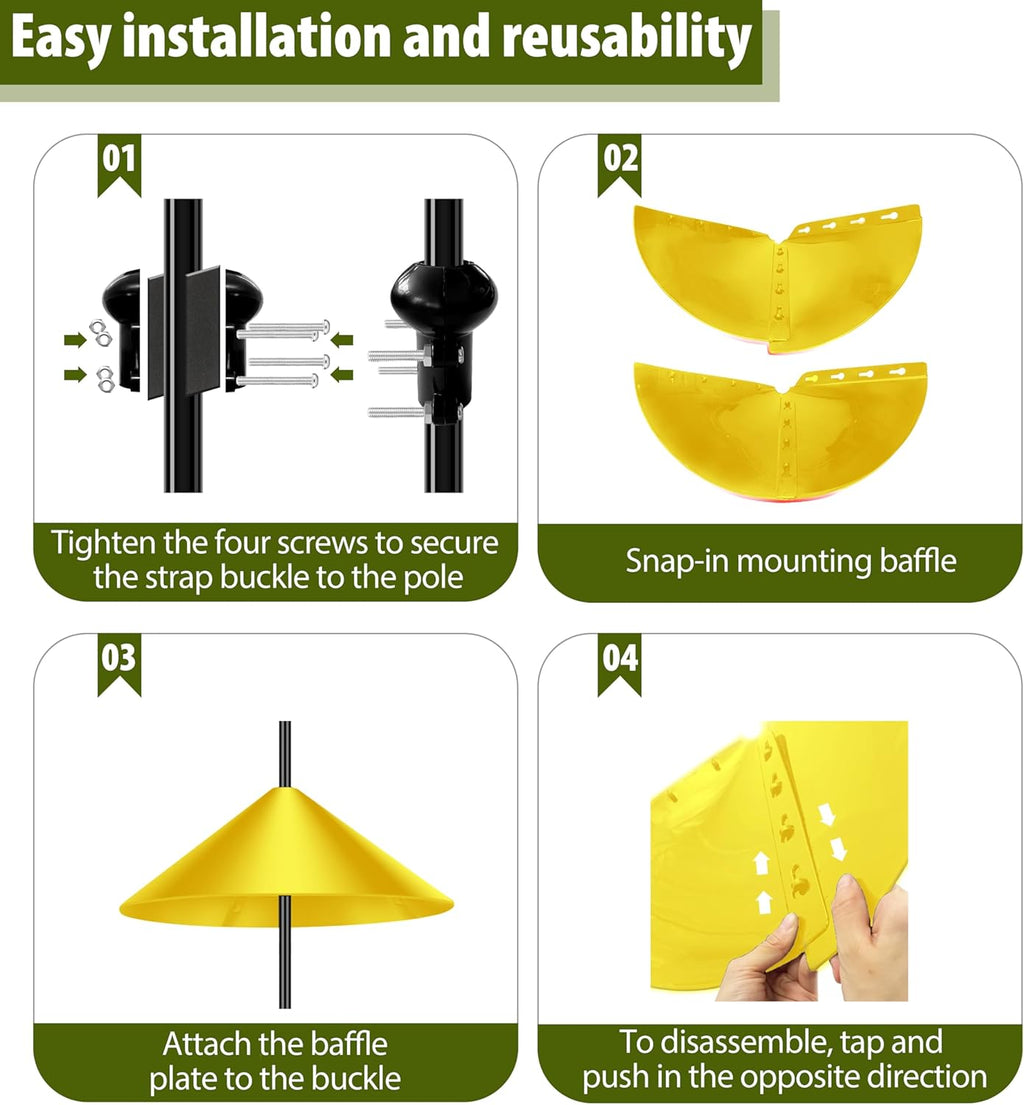 Easy installation and reusability

01

Tighten the four screws to secure the strap buckle to the pole

02

Snap-in mounting baffle

03

Attach the baffle plate to the buckle

04

To disassemble, tap and push in the opposite direction