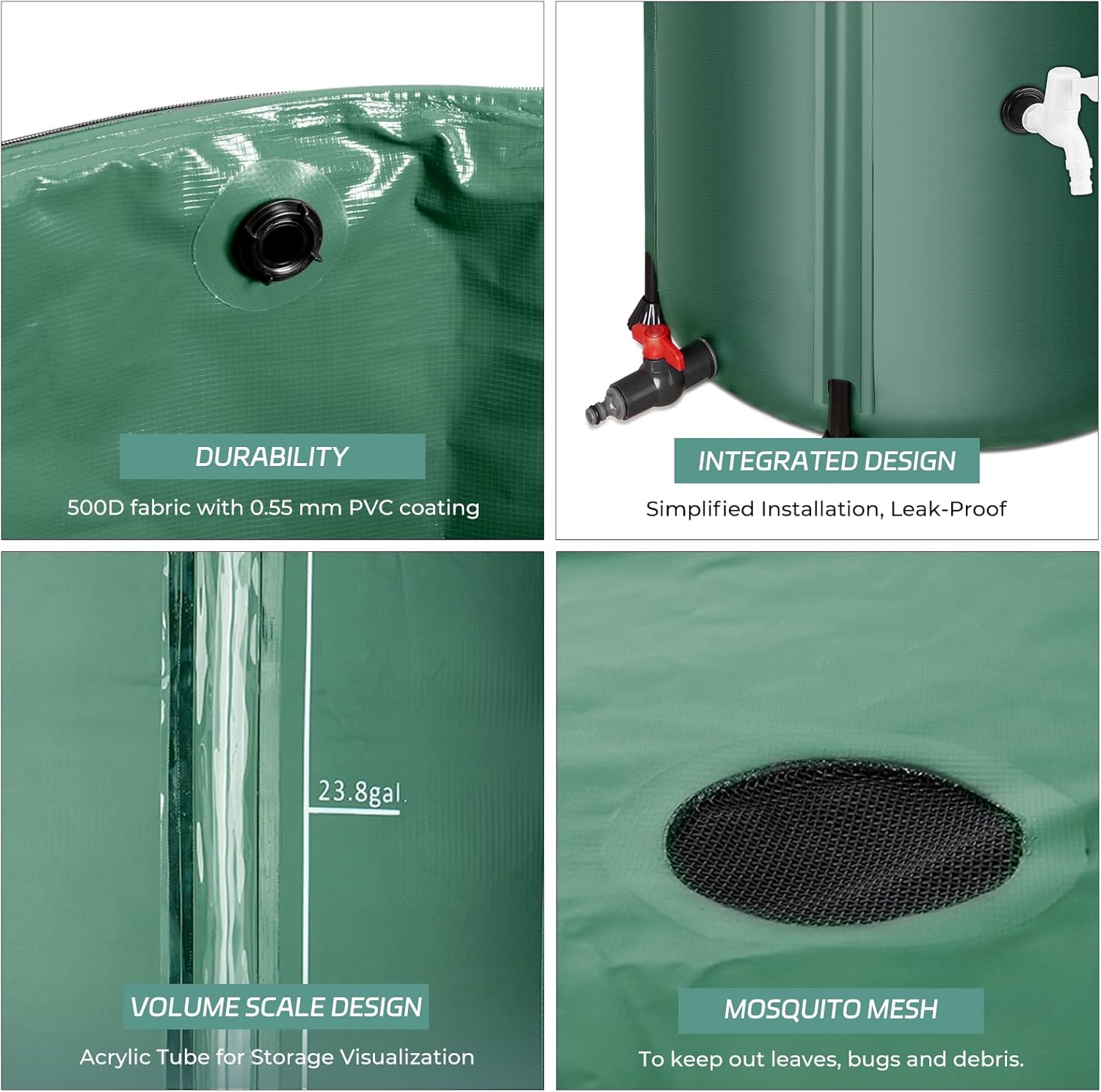 DURABILITY

500D fabric with 0.55 mm PVC coating

INTEGRATED DESIGN

Simplified Installation, Leak-Proof

23.8gal.

VOLUME SCALE DESIGN

Acrylic Tube for Storage Visualization

MOSQUITO MESH

To keep out leaves, bugs and debris.