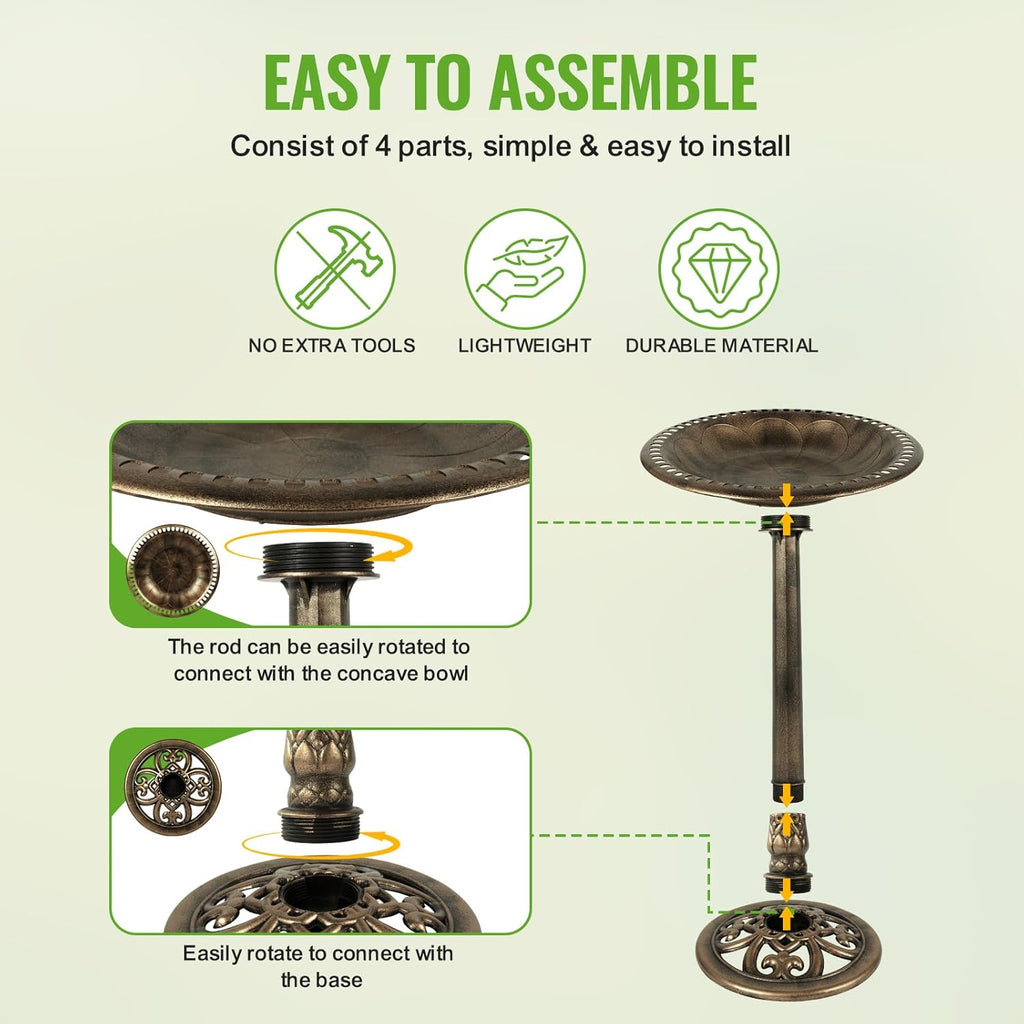 EASY TO ASSEMBLE

Consist of 4 parts, simple & easy to install

NO EXTRA TOOLS

LIGHTWEIGHT

DURABLE MATERIAL

The rod can be easily rotated to connect with the concave bowl

Easily rotate to connect with the base