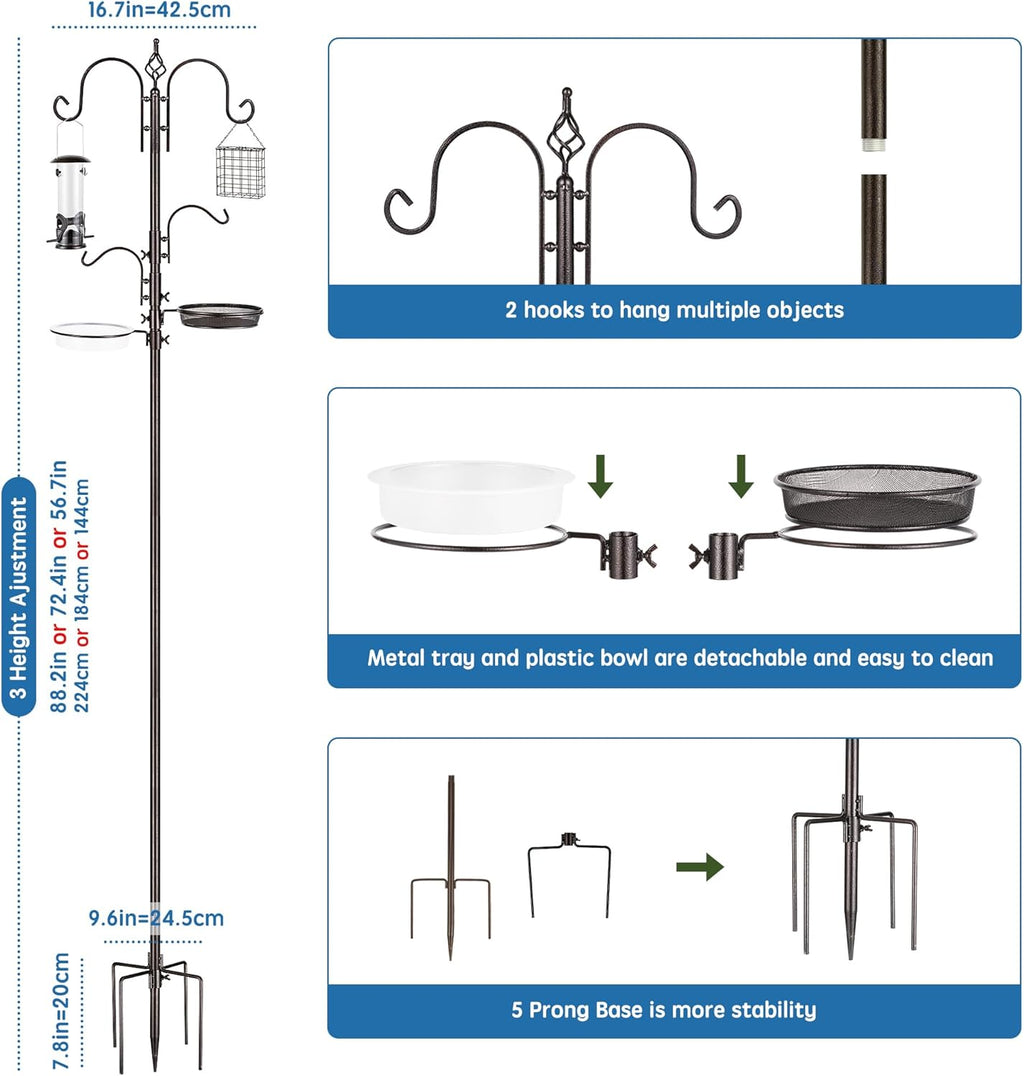 16.7in=42.5cm

3 Height Ajustment

88.2in or 72.4in or 56.7in
224cm or 184cm or 144cm

9.6in=24.5cm

7.8in=20cm

2 hooks to hang multiple objects

Metal tray and plastic bowl are detachable and easy to clean

5 Prong Base is more stability