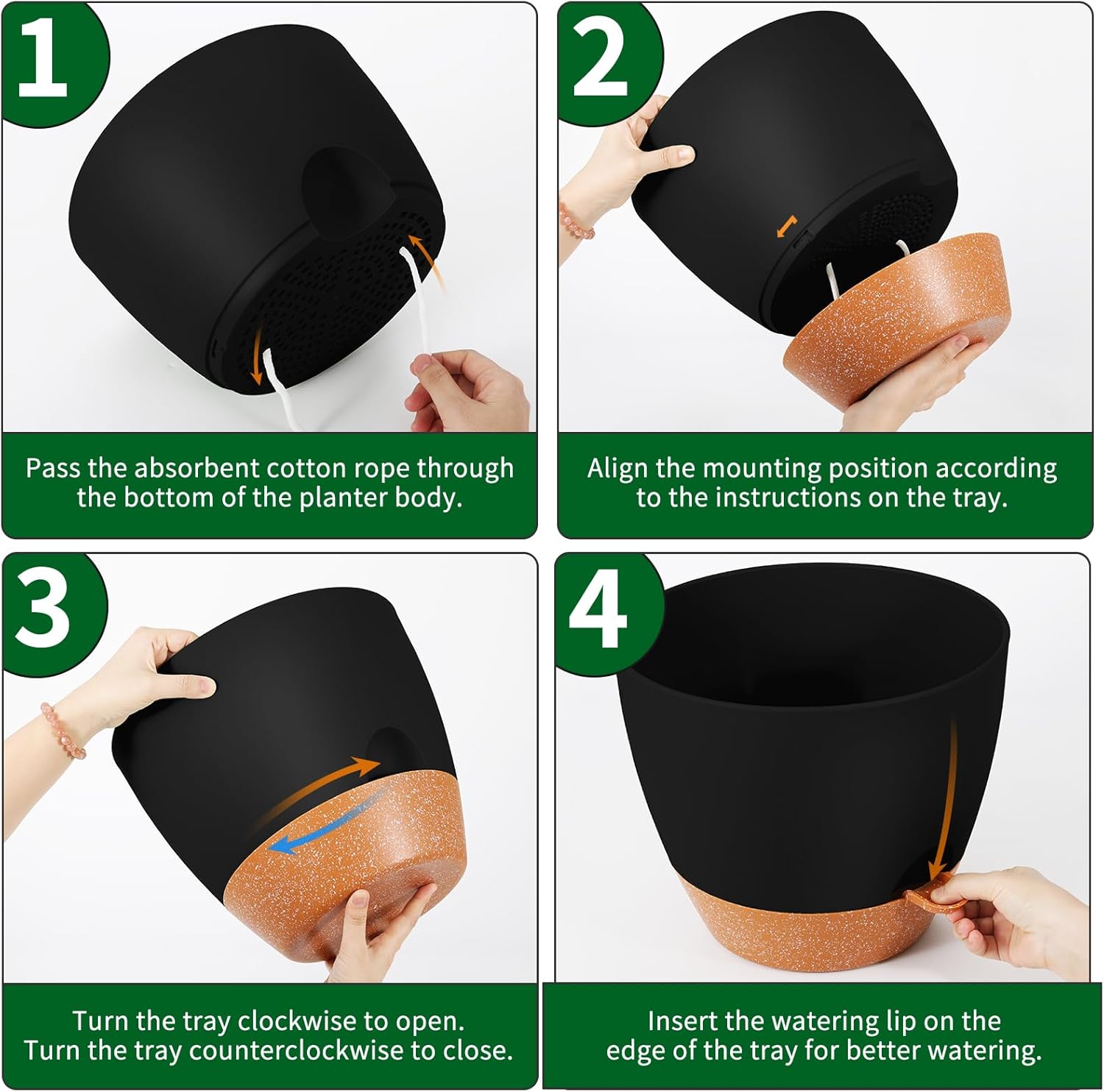 1

Pass the absorbent cotton rope through the bottom of the planter body.

2

Align the mounting position according to the instructions on the tray.

3

Turn the tray clockwise to open.
Turn the tray counterclockwise to close.

4

Insert the watering lip on the edge of the tray for better watering.