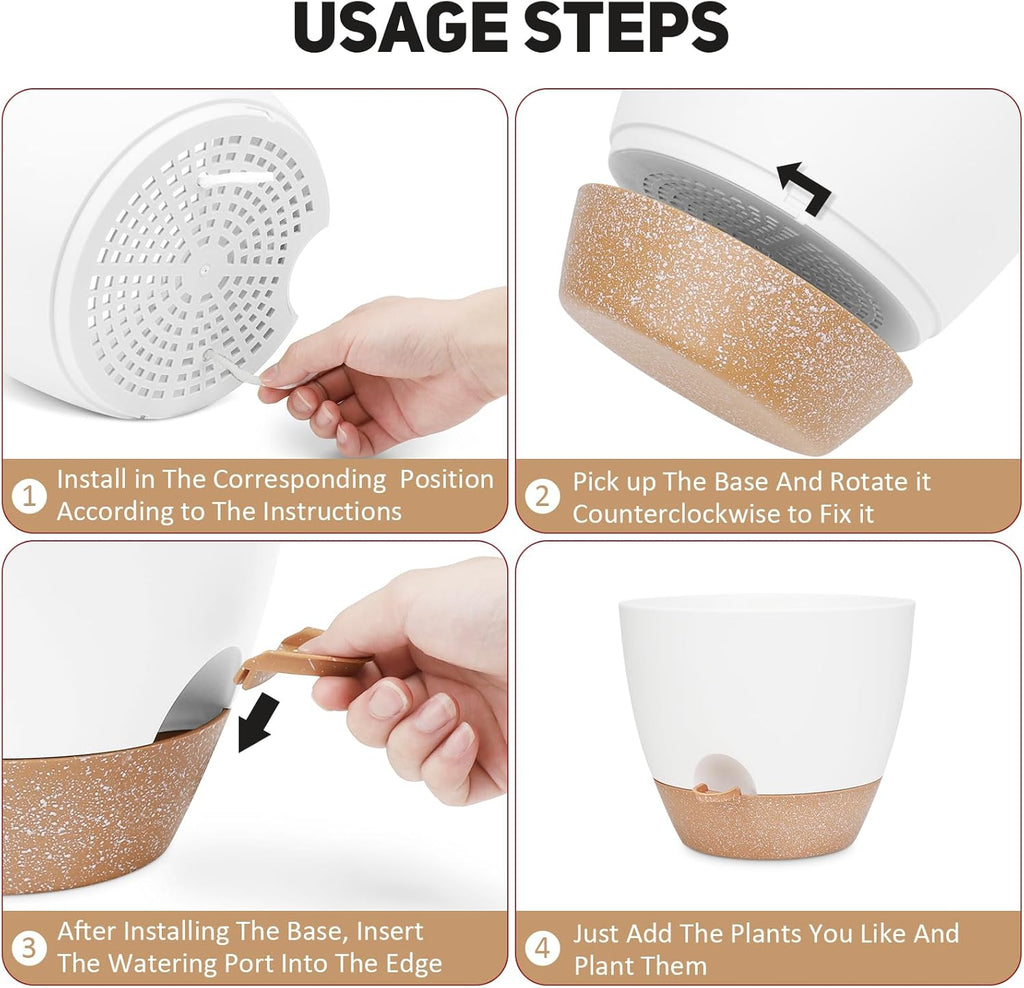 USAGE STEPS

1 Install in The Corresponding Position According to The Instructions

2 Pick up The Base And Rotate it Counterclockwise to Fix it

3 After Installing The Base, Insert The Watering Port Into The Edge

4 Just Add The Plants You Like And Plant Them