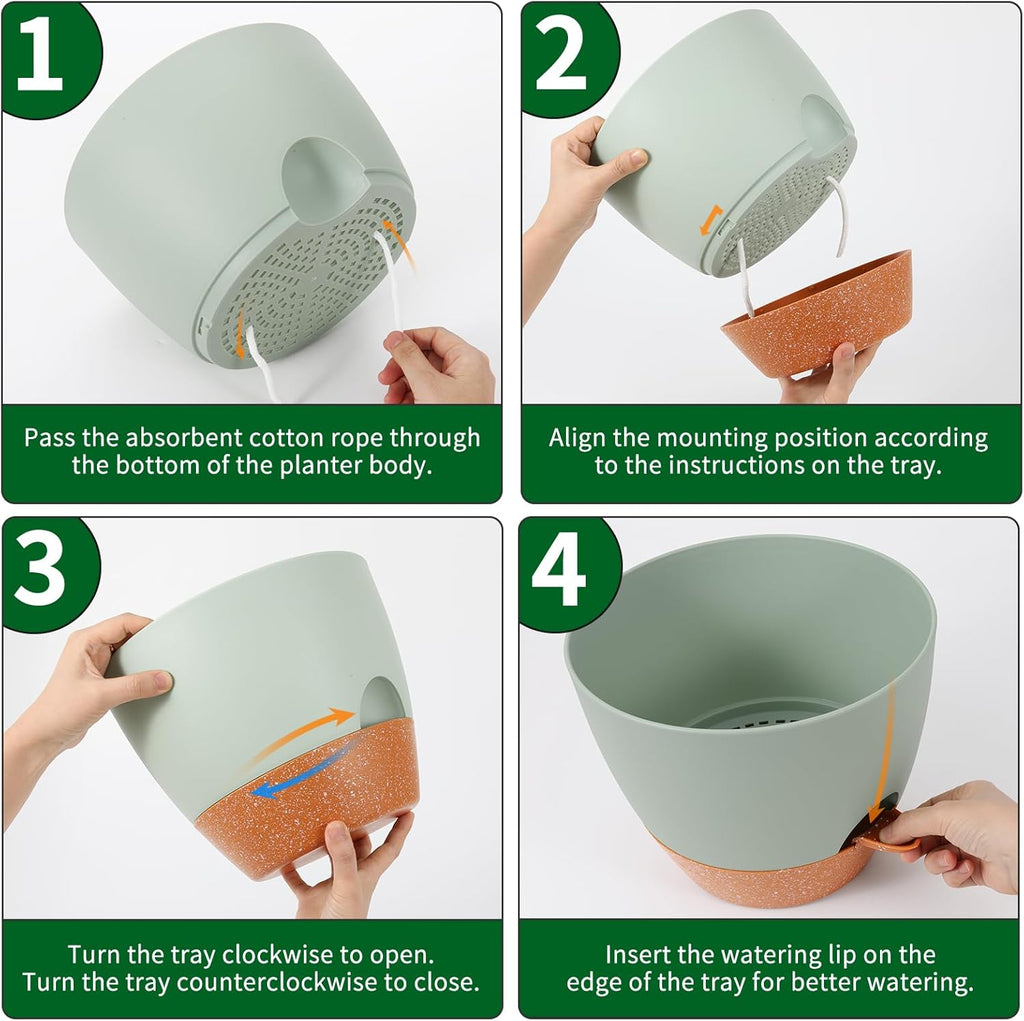 1

Pass the absorbent cotton rope through the bottom of the planter body.

2

Align the mounting position according to the instructions on the tray.

3

Turn the tray clockwise to open.
Turn the tray counterclockwise to close.

4

Insert the watering lip on the edge of the tray for better watering.