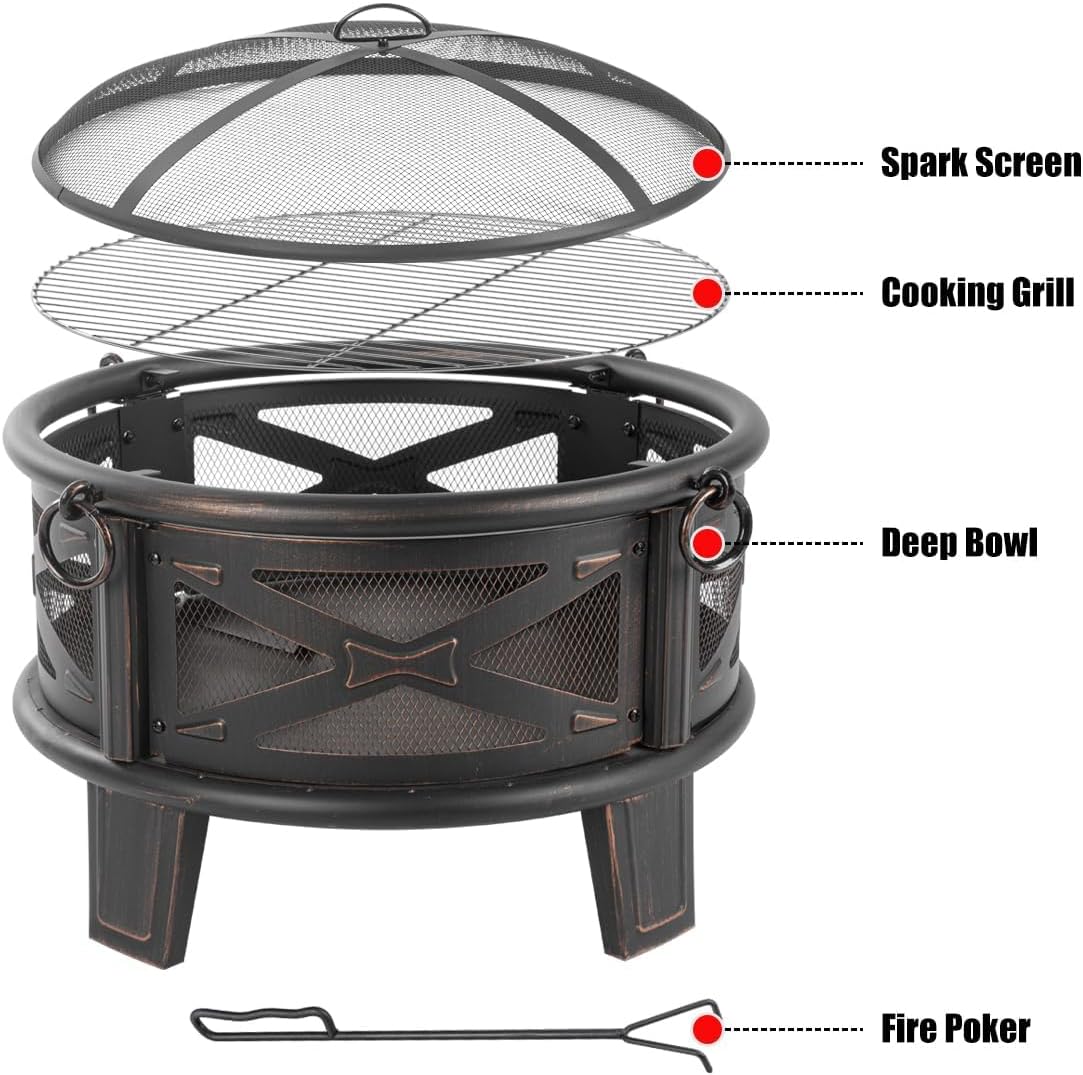 Spark Screen

Cooking Grill

Deep Bowl

Fire Poker