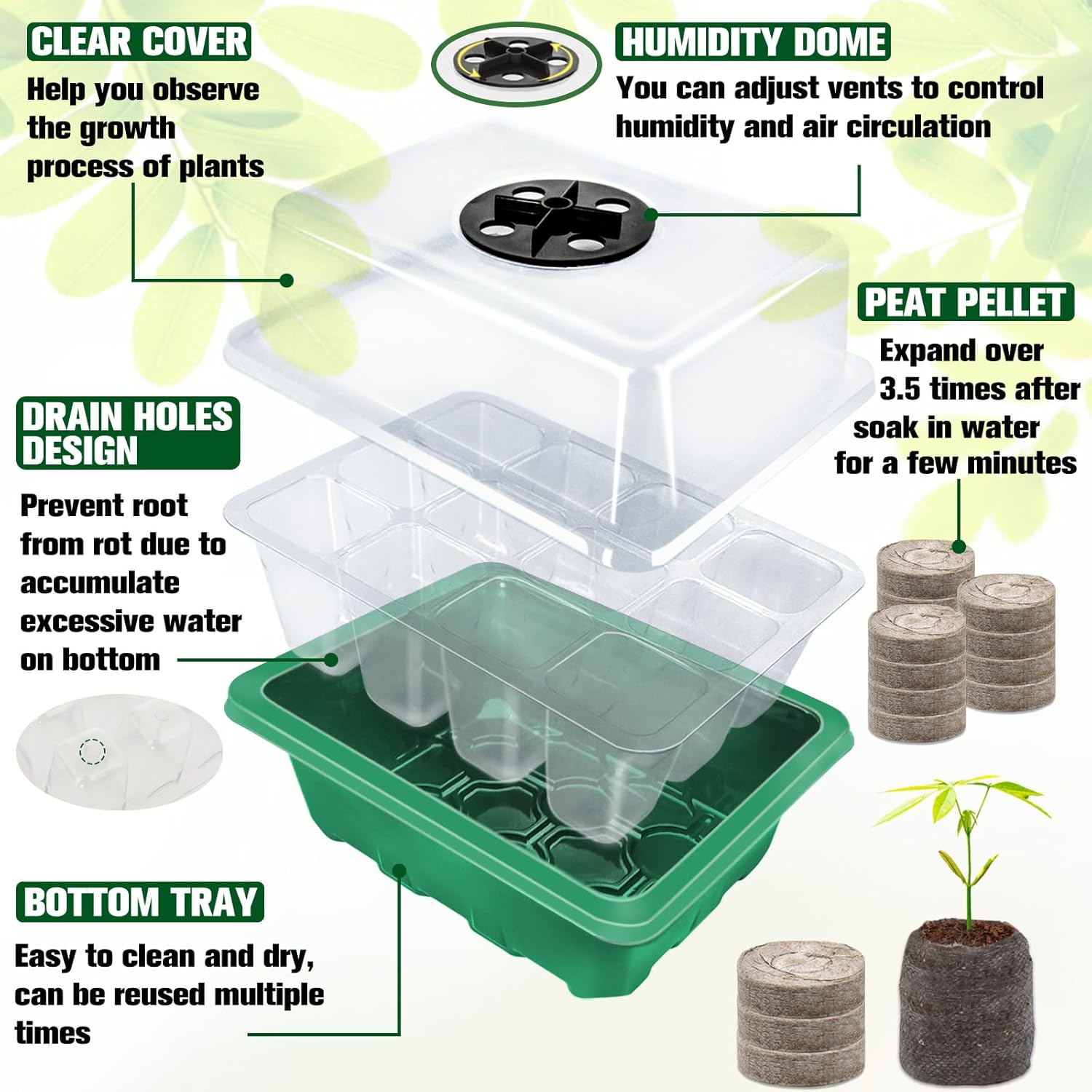 CLEAR COVER
Help you observe the growth process of plants

HUMIDITY DOME
You can adjust vents to control humidity and air circulation

PEAT PELLET
Expand over 3.5 times after soak in water for a few minutes

DRAIN HOLES DESIGN
Prevent root from rot due to accumulate excessive water on bottom

BOTTOM TRAY
Easy to clean and dry, can be reused multiple times