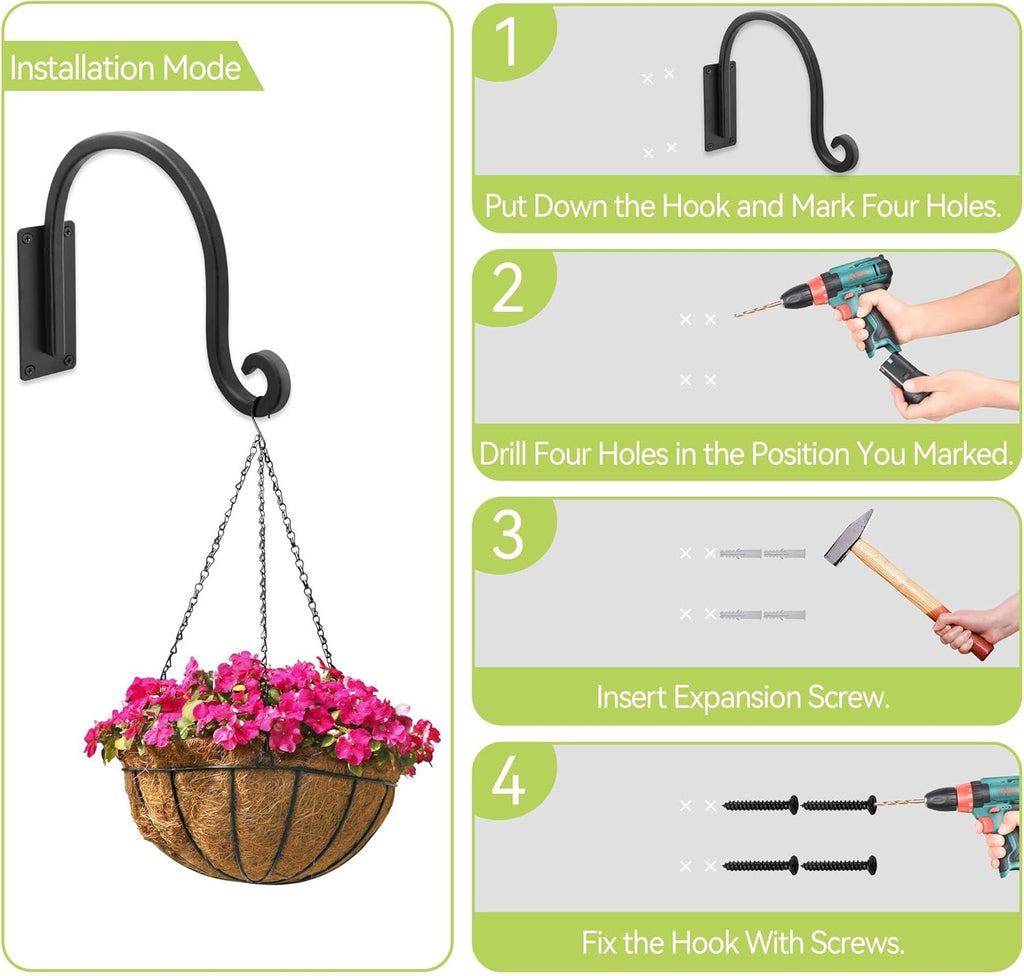 Installation Mode

1

Put Down the Hook and Mark Four Holes.

2

Drill Four Holes in the Position You Marked.

3

Insert Expansion Screw.

4

Fix the Hook With Screws.