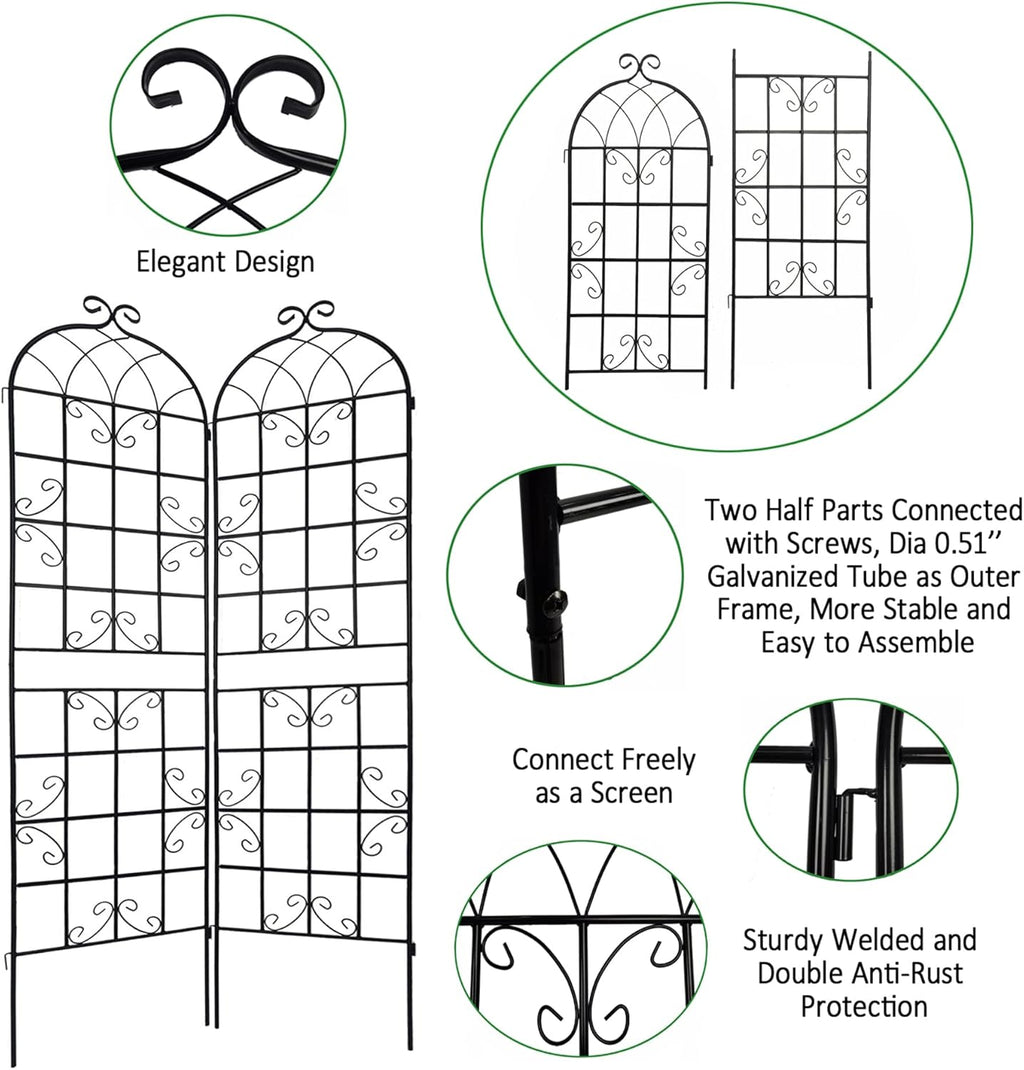 Elegant Design

Two Half Parts Connected with Screws, Dia 0.51'' Galvanized Tube as Outer Frame, More Stable and Easy to Assemble

Connect Freely as a Screen

Sturdy Welded and Double Anti-Rust Protection