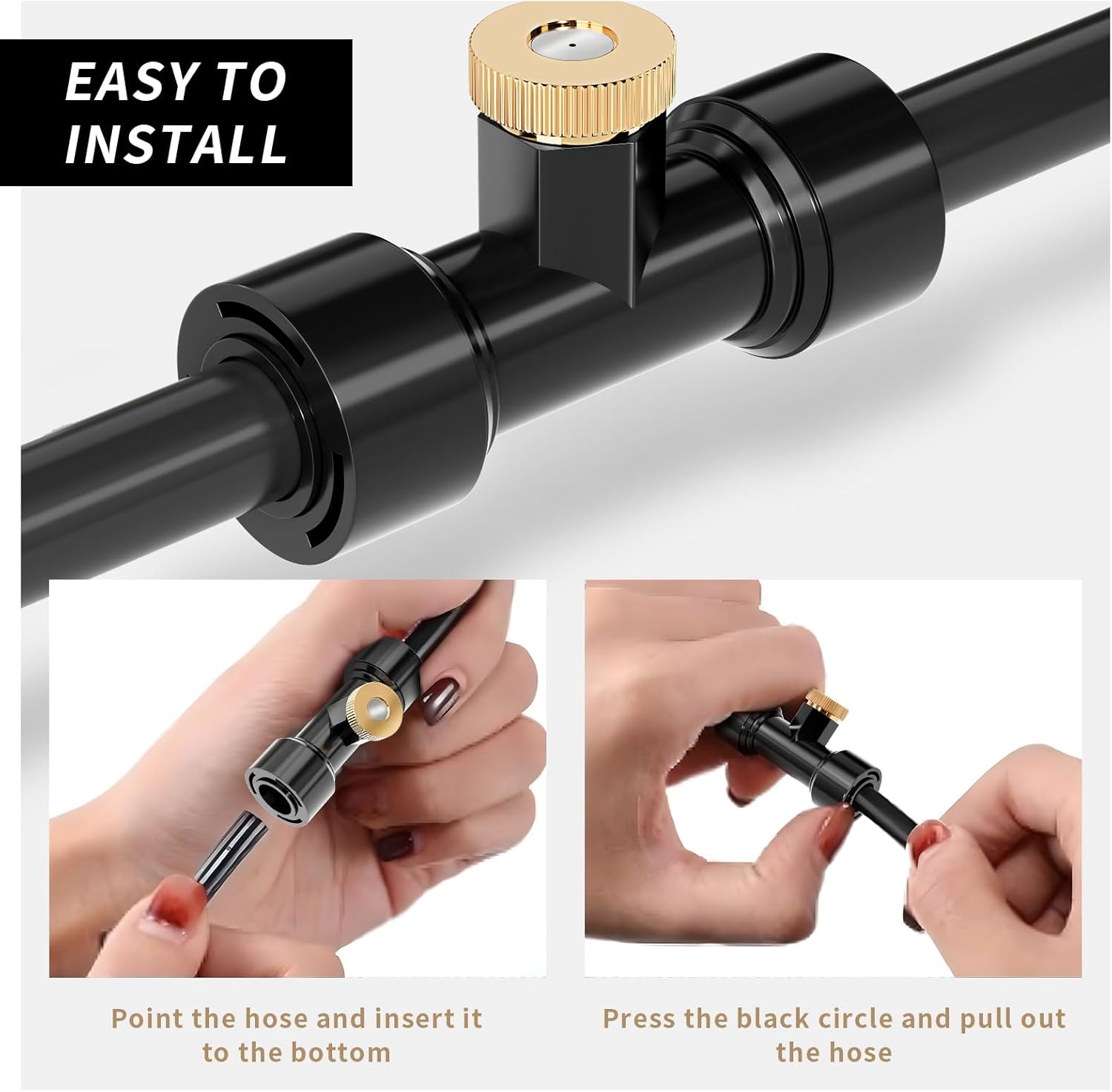 EASY TO INSTALL

Point the hose and insert it to the bottom

Press the black circle and pull out the hose